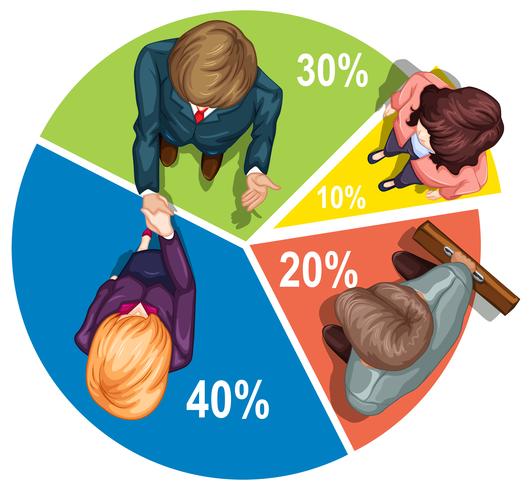 30%
10%
20%
40%