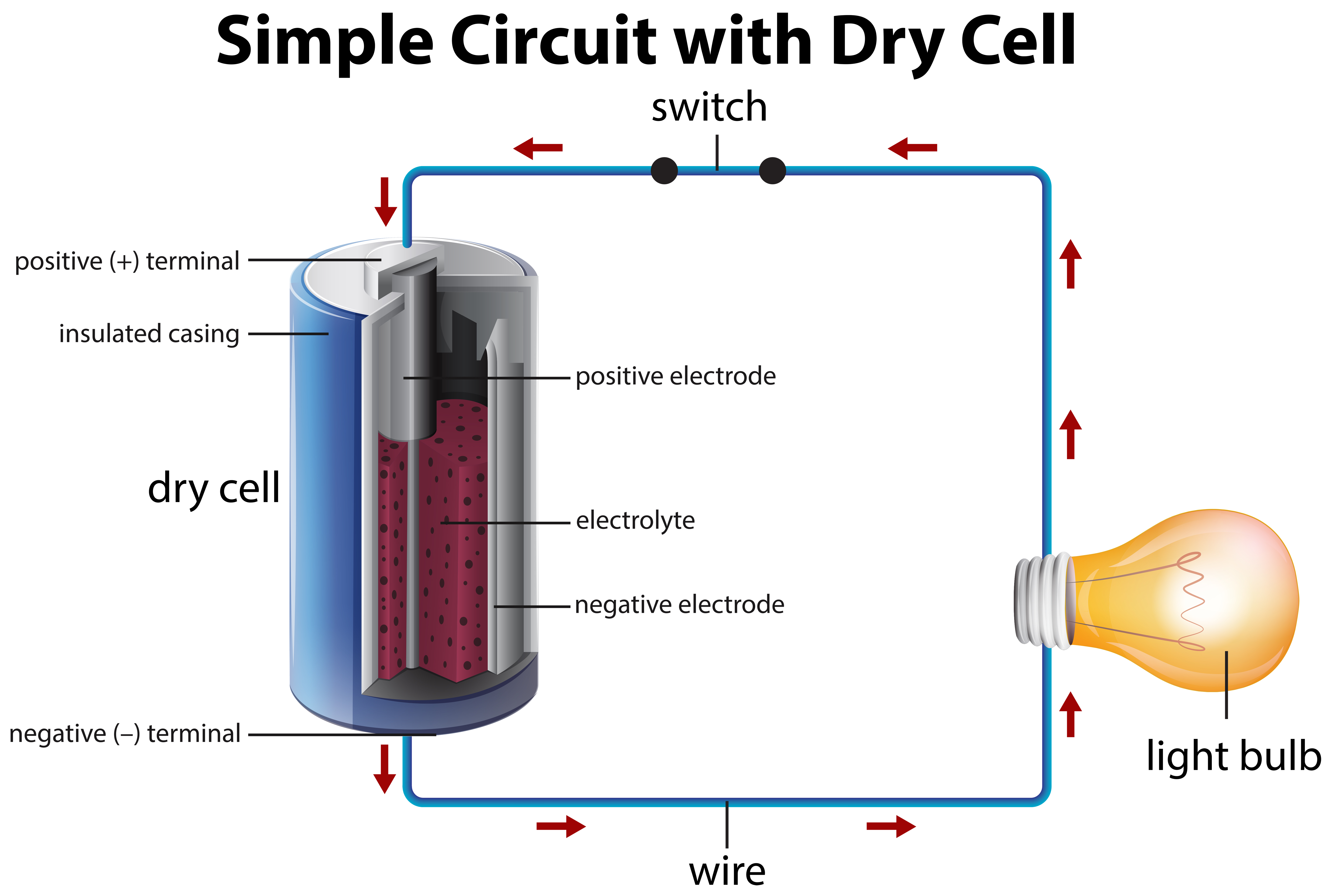 Simple Circuit with Dry Cell

switch

positive (+) terminal

insulated casing

positive electrode

dry cell

electrolyte

negative electrode

negative (–) terminal

light bulb

wire