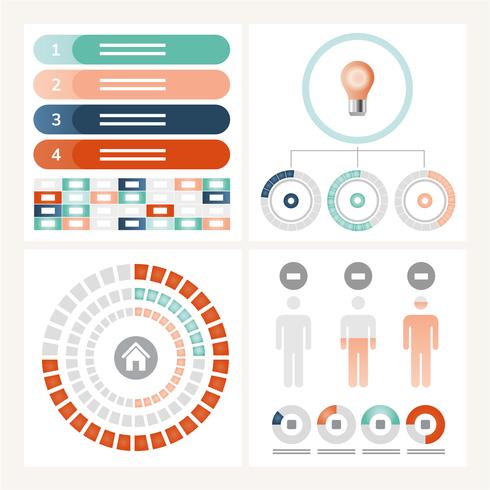 1
2
3
4