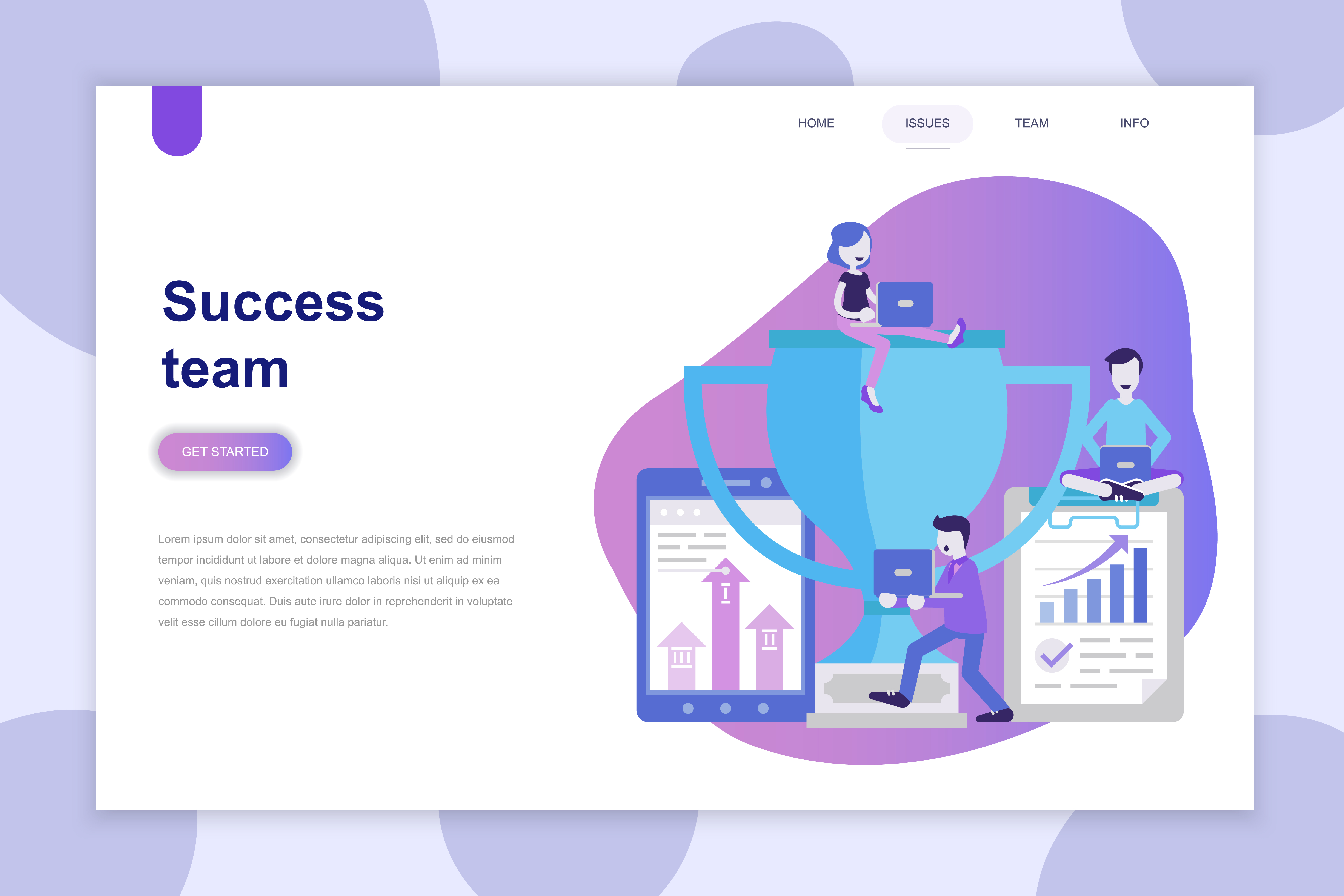 HOME ISSUES TEAM INFO

Success team

GET STARTED

Lorem ipsum dolor sit amet, consectetur adipiscing elit, sed do eiusmod tempor incididunt ut labore et dolore magna aliqua. Ut enim ad minim veniam, quis nostrud exercitation ullamco laboris nisi ut aliquip ex ea commodo consequat. Duis aute irure dolor in reprehenderit in voluptate velit esse cillum dolore eu fugiat nulla pariatur.

I

II

III