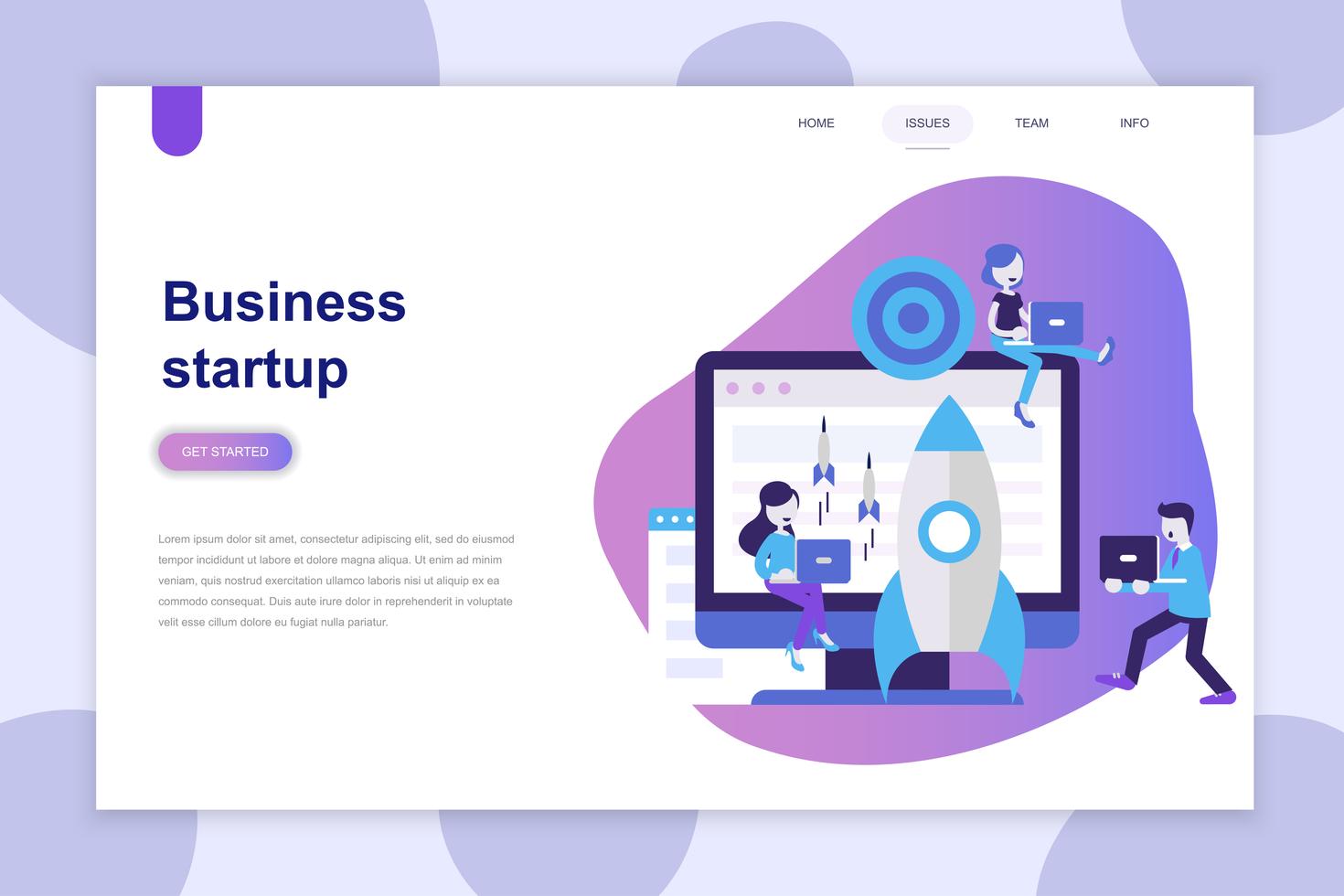 HOME ISSUES TEAM INFO

Business startup

GET STARTED

Lorem ipsum dolor sit amet, consectetur adipiscing elit, sed do eiusmod tempor incididunt ut labore et dolore magna aliqua. Ut enim ad minim veniam, quis nostrud exercitation ullamco laboris nisi ut aliquip ex ea commodo consequat. Duis aute irure dolor in reprehenderit in voluptate velit esse cillum dolore eu fugiat nulla pariatur.