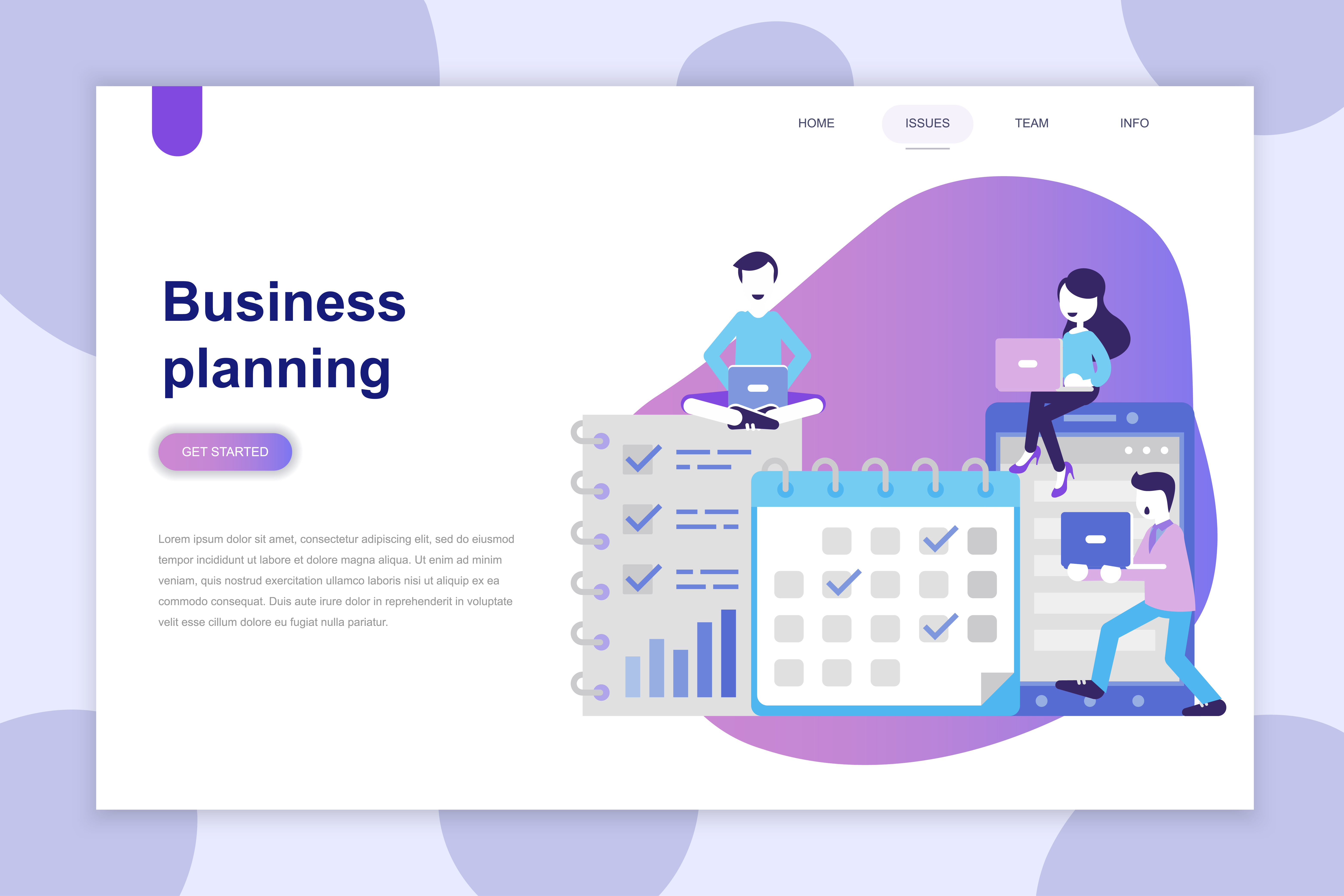 HOME ISSUES TEAM INFO

Business planning

GET STARTED

Lorem ipsum dolor sit amet, consectetur adipiscing elit, sed do eiusmod tempor incididunt ut labore et dolore magna aliqua. Ut enim ad minim veniam, quis nostrud exercitation ullamco laboris nisi ut aliquip ex ea commodo consequat. Duis aute irure dolor in reprehenderit in voluptate velit esse cillum dolore eu fugiat nulla pariatur.