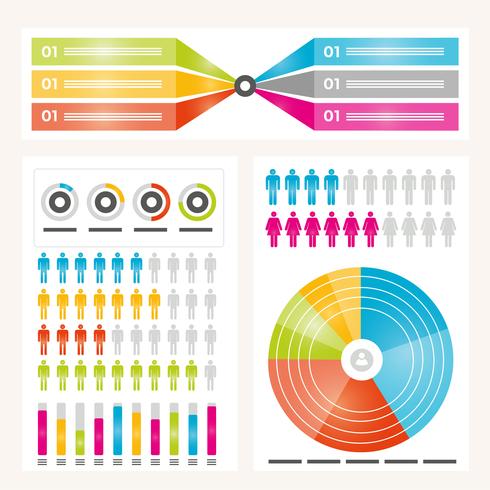 01
01
01
01
01
01