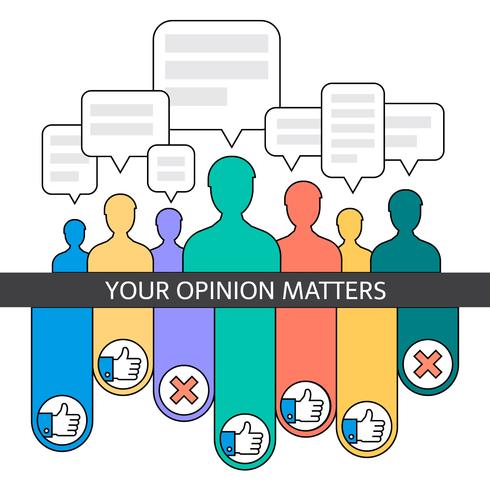 YOUR OPINION MATTERS