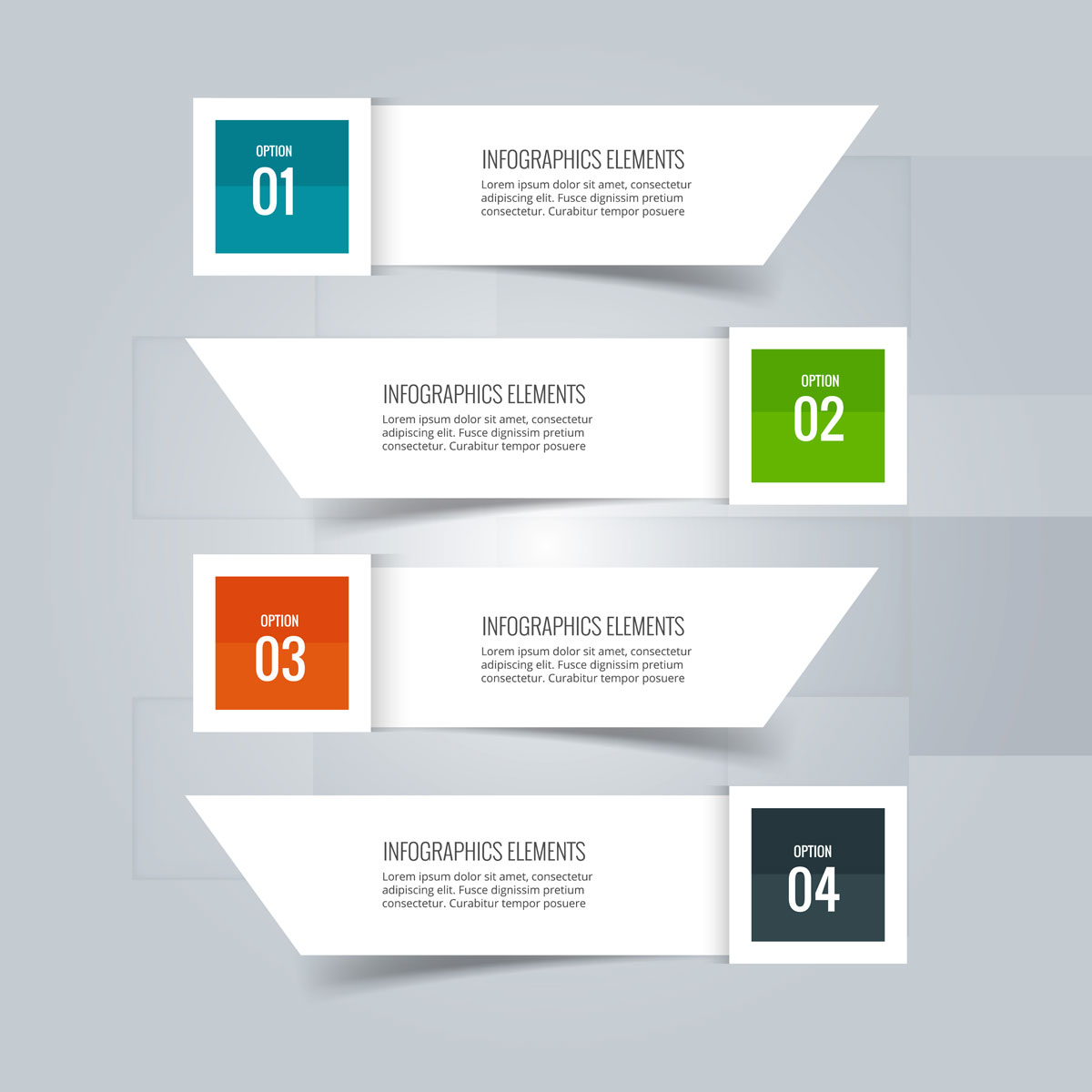 OPTION
01

INFOGRAPHICS ELEMENTS
Lorem ipsum dolor sit amet, consectetur adipiscing elit. Fusce dignissim pretium consectetur. Curabitur tempor posuere

INFOGRAPHICS ELEMENTS
Lorem ipsum dolor sit amet, consectetur adipiscing elit. Fusce dignissim pretium consectetur. Curabitur tempor posuere

OPTION
02

OPTION
03

INFOGRAPHICS ELEMENTS
Lorem ipsum dolor sit amet, consectetur adipiscing elit. Fusce dignissim pretium consectetur. Curabitur tempor posuere

INFOGRAPHICS ELEMENTS
Lorem ipsum dolor sit amet, consectetur adipiscing elit. Fusce dignissim pretium consectetur. Curabitur tempor posuere

OPTION
04