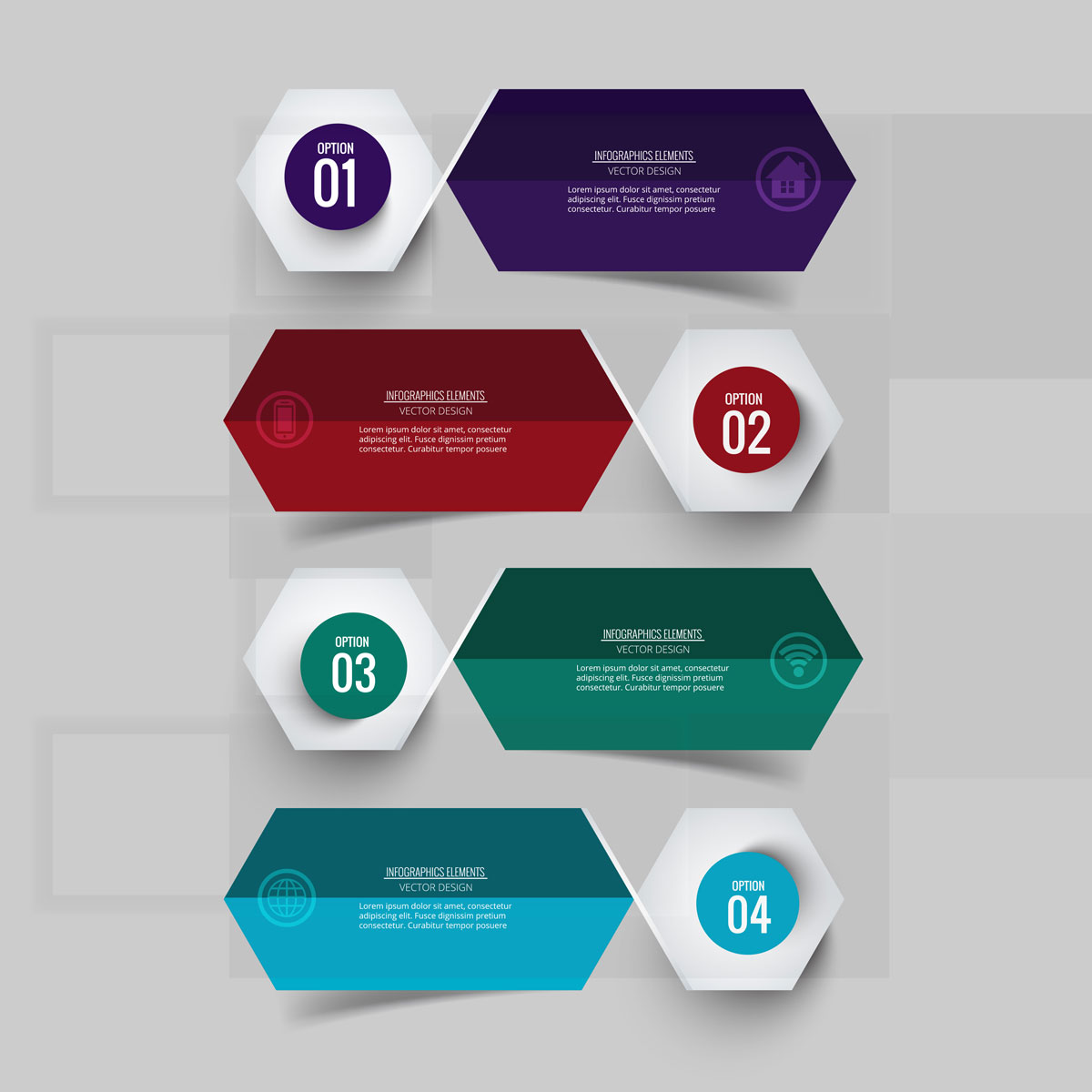 OPTION
01

INFOGRAPHICS ELEMENTS
VECTOR DESIGN
Lorem ipsum dolor sit amet, consectetur adipiscing elit. Fusce dignissim pretium consectetur. Curabitur tempor posuere

INFOGRAPHICS ELEMENTS
VECTOR DESIGN
Lorem ipsum dolor sit amet, consectetur adipiscing elit. Fusce dignissim pretium consectetur. Curabitur tempor posuere

OPTION
02

OPTION
03

INFOGRAPHICS ELEMENTS
VECTOR DESIGN
Lorem ipsum dolor sit amet, consectetur adipiscing elit. Fusce dignissim pretium consectetur. Curabitur tempor posuere

INFOGRAPHICS ELEMENTS
VECTOR DESIGN
Lorem ipsum dolor sit amet, consectetur adipiscing elit. Fusce dignissim pretium consectetur. Curabitur tempor posuere

OPTION
04