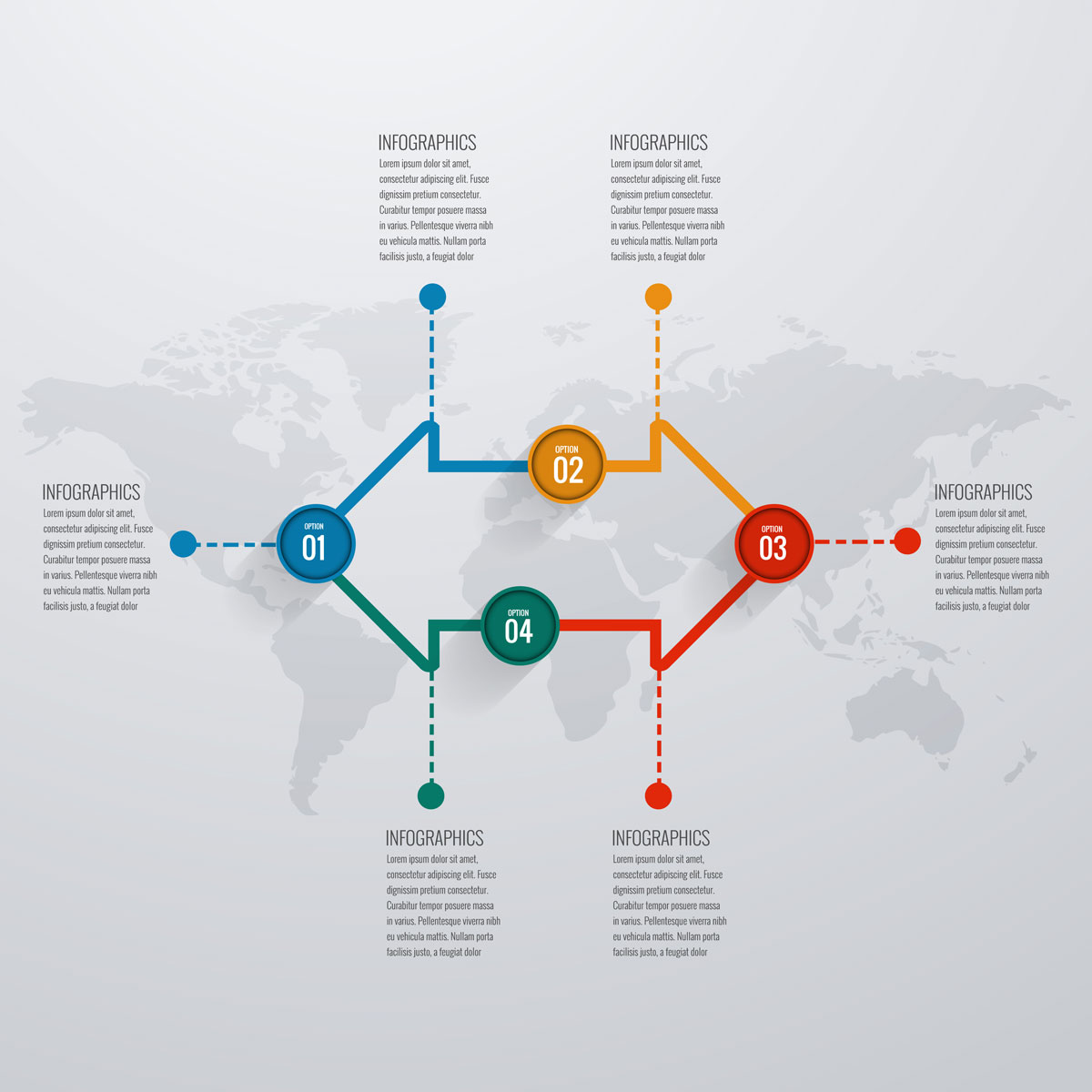 INFOGRAPHICS
Lorem ipsum dolor sit amet, consectetur adipiscing elit. Fusce dignissim pretium consectetur. Curabitur tempor posuere massa in varius. Pellentesque viverra nibh eu vehicula mattis. Nullam porta facilisis justo, a feugiat dolor

INFOGRAPHICS
Lorem ipsum dolor sit amet, consectetur adipiscing elit. Fusce dignissim pretium consectetur. Curabitur tempor posuere massa in varius. Pellentesque viverra nibh eu vehicula mattis. Nullam porta facilisis justo, a feugiat dolor

INFOGRAPHICS
Lorem ipsum dolor sit amet, consectetur adipiscing elit. Fusce dignissim pretium consectetur. Curabitur tempor posuere massa in varius. Pellentesque viverra nibh eu vehicula mattis. Nullam porta facilisis justo, a feugiat dolor

OPTION
01

OPTION
02

OPTION
03

OPTION
04

INFOGRAPHICS
Lorem ipsum dolor sit amet, consectetur adipiscing elit. Fusce dignissim pretium consectetur. Curabitur tempor posuere massa in varius. Pellentesque viverra nibh eu vehicula mattis. Nullam porta facilisis justo, a feugiat dolor

INFOGRAPHICS
Lorem ipsum dolor sit amet, consectetur adipiscing elit. Fusce dignissim pretium consectetur. Curabitur tempor posuere massa in varius. Pellentesque viverra nibh eu vehicula mattis. Nullam porta facilisis justo, a feugiat dolor

INFOGRAPHICS
Lorem ipsum dolor sit amet, consectetur adipiscing elit. Fusce dignissim pretium consectetur. Curabitur tempor posuere massa in varius. Pellentesque viverra nibh eu vehicula mattis. Nullam porta facilisis justo, a feugiat dolor