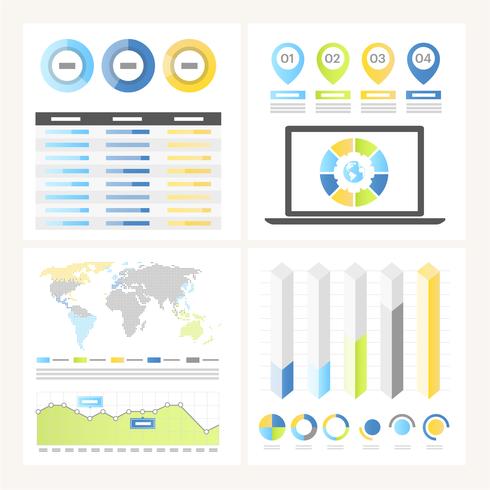 01
02
03
04