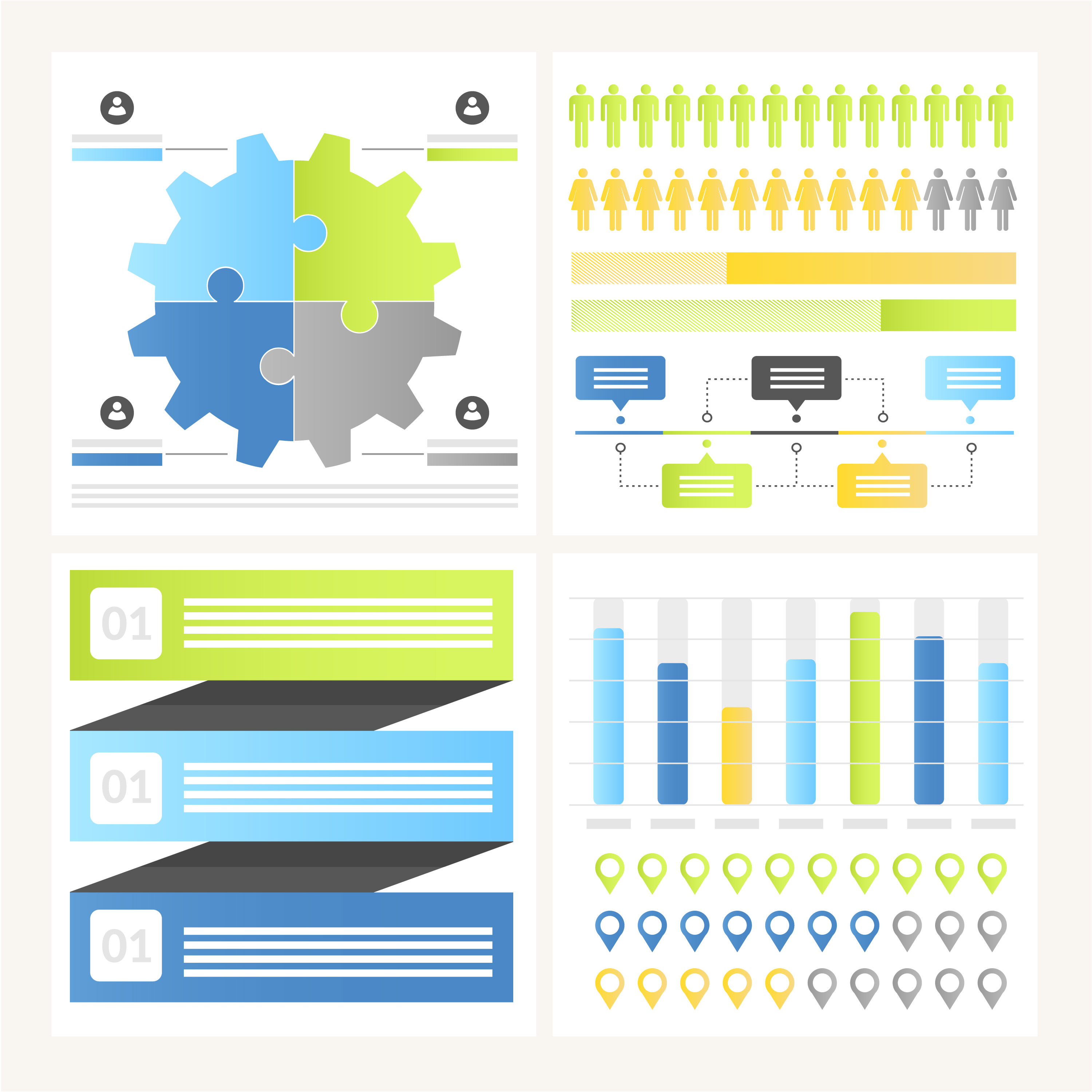 01

01

01