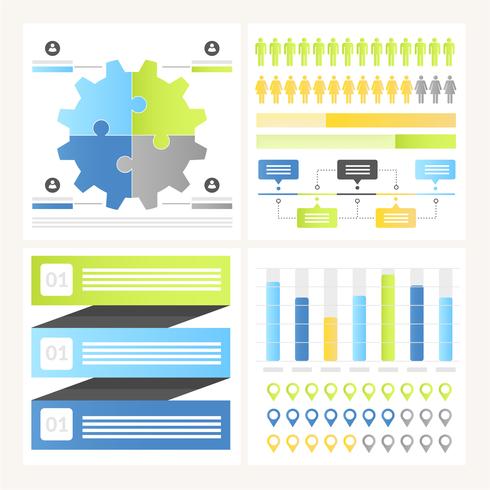 01

01

01