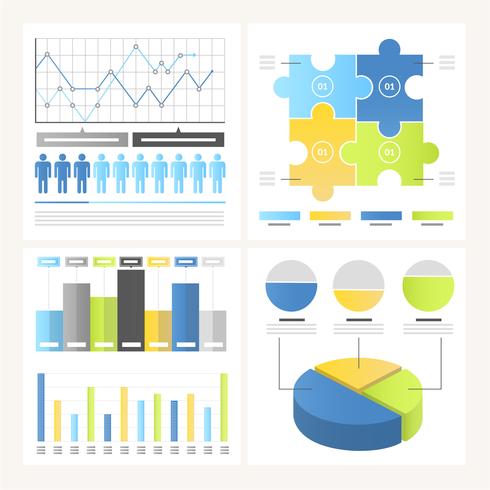 01

01

01

01