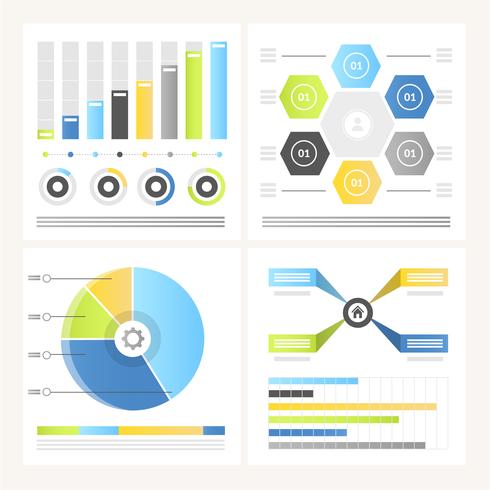 01
01
01
01
01
01