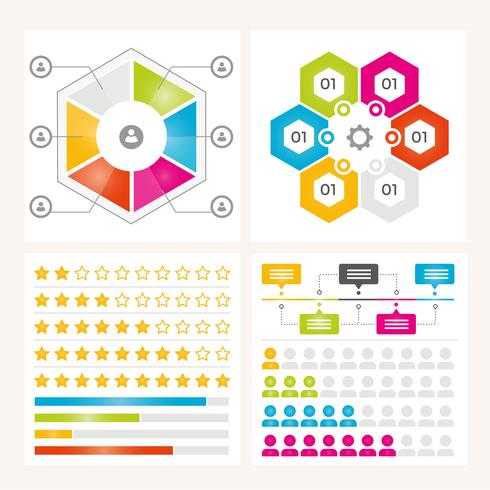 01
01
01
01
01
01