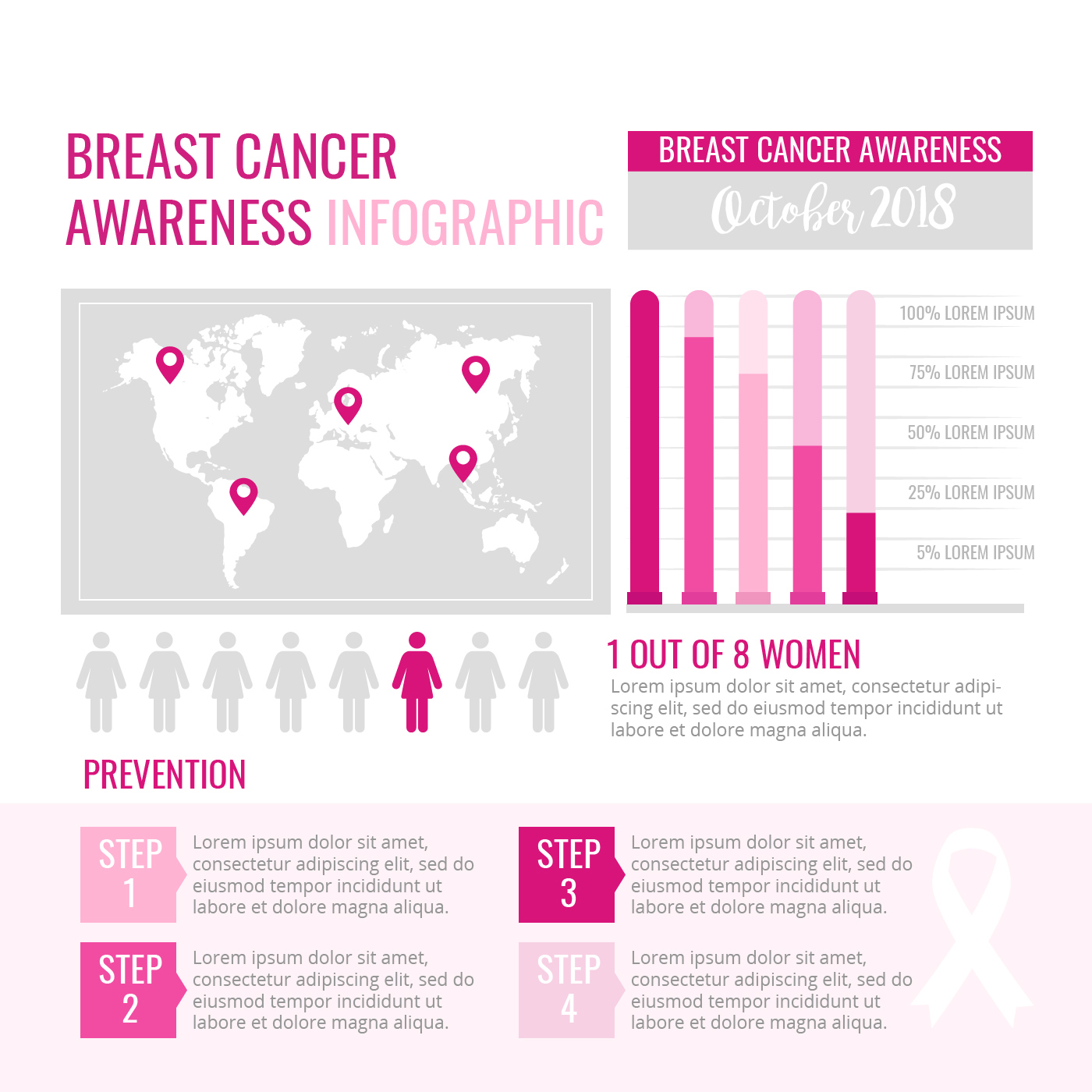 BREAST CANCER AWARENESS INFOGRAPHIC

BREAST CANCER AWARENESS
October 2018

100% LOREM IPSUM
75% LOREM IPSUM
50% LOREM IPSUM
25% LOREM IPSUM
5% LOREM IPSUM

1 OUT OF 8 WOMEN
Lorem ipsum dolor sit amet, consectetur adipiscing elit, sed do eiusmod tempor incididunt ut labore et dolore magna aliqua.

PREVENTION

STEP 1
Lorem ipsum dolor sit amet, consectetur adipiscing elit, sed do eiusmod tempor incididunt ut labore et dolore magna aliqua.

STEP 2
Lorem ipsum dolor sit amet, consectetur adipiscing elit, sed do eiusmod tempor incididunt ut labore et dolore magna aliqua.

STEP 3
Lorem ipsum dolor sit amet, consectetur adipiscing elit, sed do eiusmod tempor incididunt ut labore et dolore magna aliqua.

STEP 4
Lorem ipsum dolor sit amet, consectetur adipiscing elit, sed do eiusmod tempor incididunt ut labore et dolore magna aliqua.