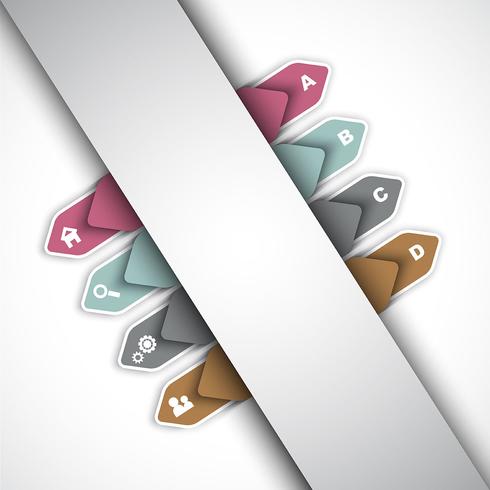 A
B
C
D