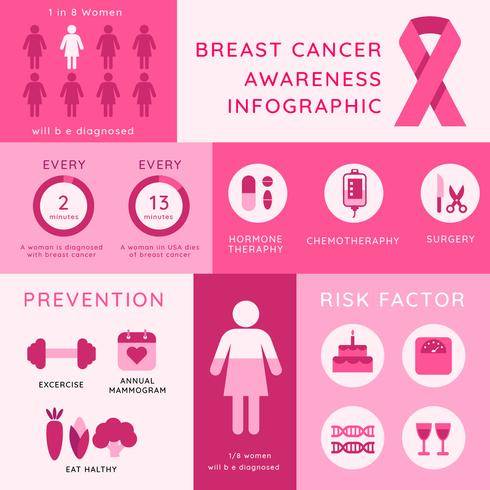 1 in 8 Women

will b e diagnosed

BREAST CANCER AWARENESS INFOGRAPHIC

EVERY

2
minutes

A woman is diagnosed with breast cancer

EVERY

13
minutes

A woman iin USA dies of breast cancer

HORMONE THERAPHY

CHEMOTHERAPHY

SURGERY

PREVENTION

EXCERCISE

ANNUAL MAMMOGRAM

EAT HALTHY

1/8 women
will b e diagnosed

RISK FACTOR