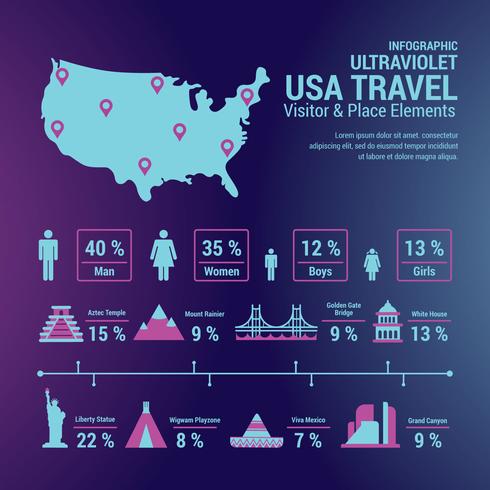 INFOGRAPHIC
ULTRAVIOLET
USA TRAVEL
Visitor & Place Elements

Lorem ipsum dolor sit amet. consectetur adipiscing elit, sed do eiusmod tempor incididunt ut labore et dolore magna aliqua.

40 %
Man

35 %
Women

12 %
Boys

13 %
Girls

Aztec Temple
15 %

Mount Rainier
9 %

Golden Gate Bridge
9 %

White House
13 %

Liberty Statue
22 %

Wigwam Playzone
8 %

Viva Mexico
7 %

Grand Canyon
9 %