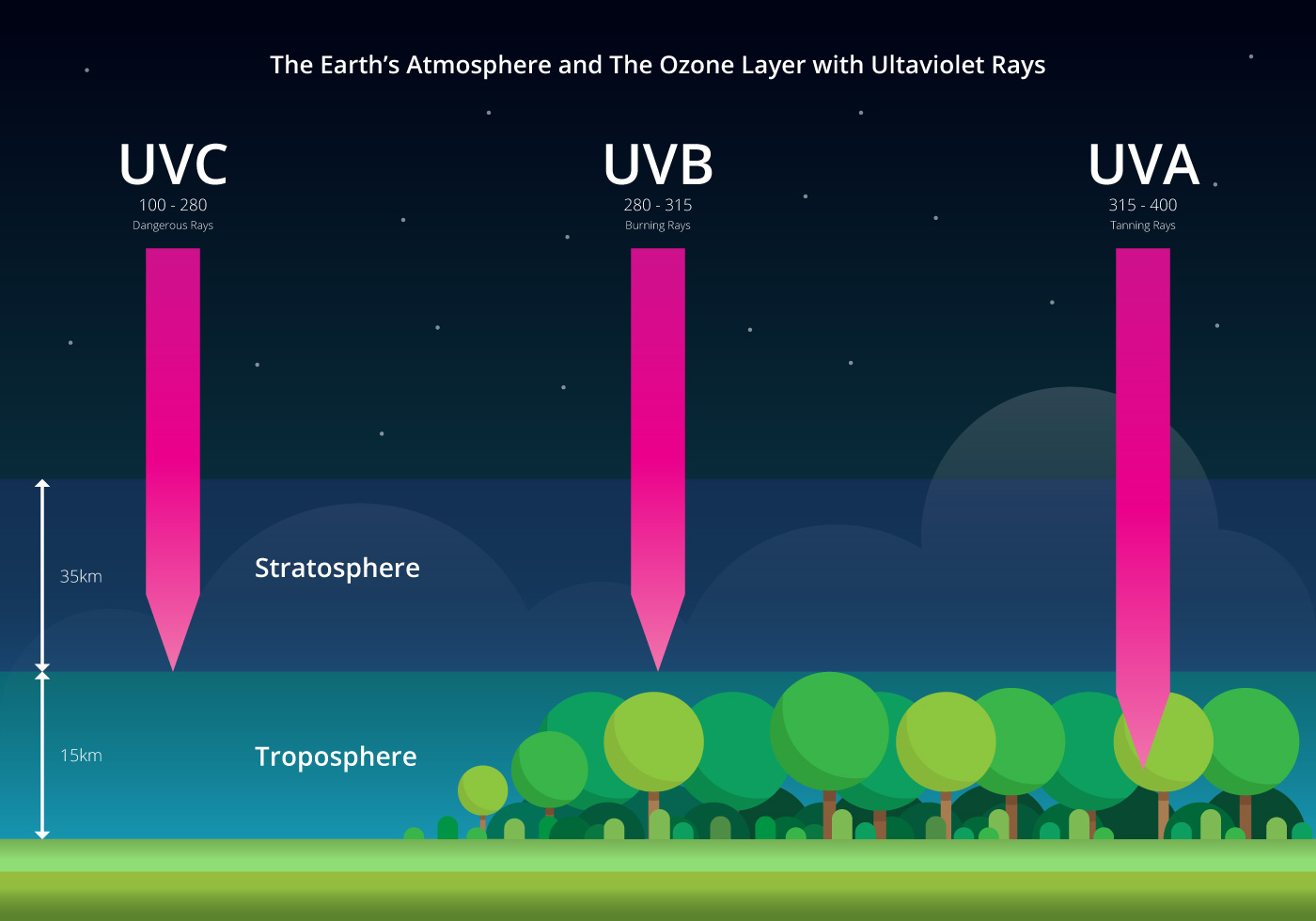 The Earth's Atmosphere and The Ozone Layer with Ultaviolet Rays

UVC
100 - 280
Dangerous Rays

UVB
280 - 315
Burning Rays

UVA
315 - 400
Tanning Rays

35km

Stratosphere

15km

Troposphere