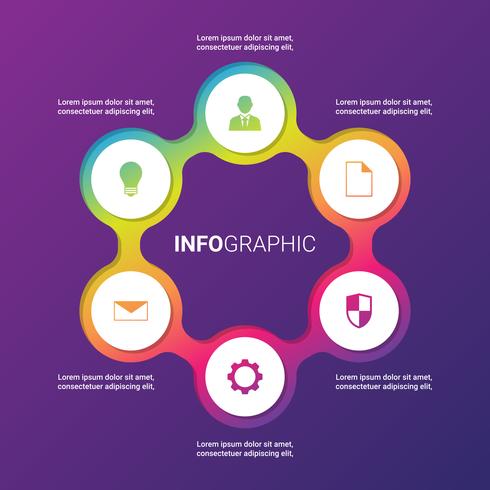 Lorem ipsum dolor sit amet, consectetuer adipiscing elit,

Lorem ipsum dolor sit amet, consectetuer adipiscing elit,

Lorem ipsum dolor sit amet, consectetuer adipiscing elit,

INFOGRAPHIC

Lorem ipsum dolor sit amet, consectetuer adipiscing elit,

Lorem ipsum dolor sit amet, consectetuer adipiscing elit,

Lorem ipsum dolor sit amet, consectetuer adipiscing elit,