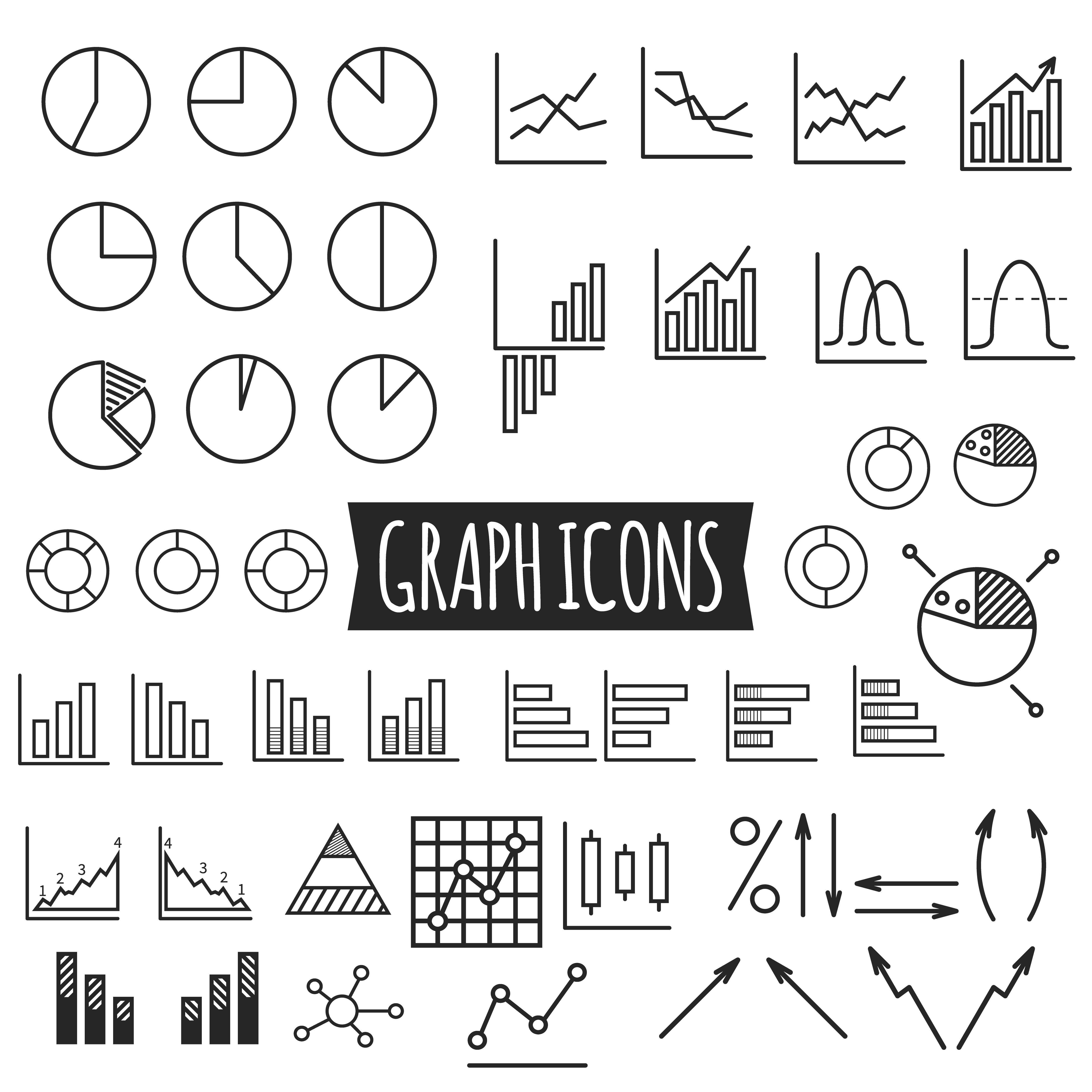 GRAPH ICONS

1 2 3 4

4 3 2 1

%