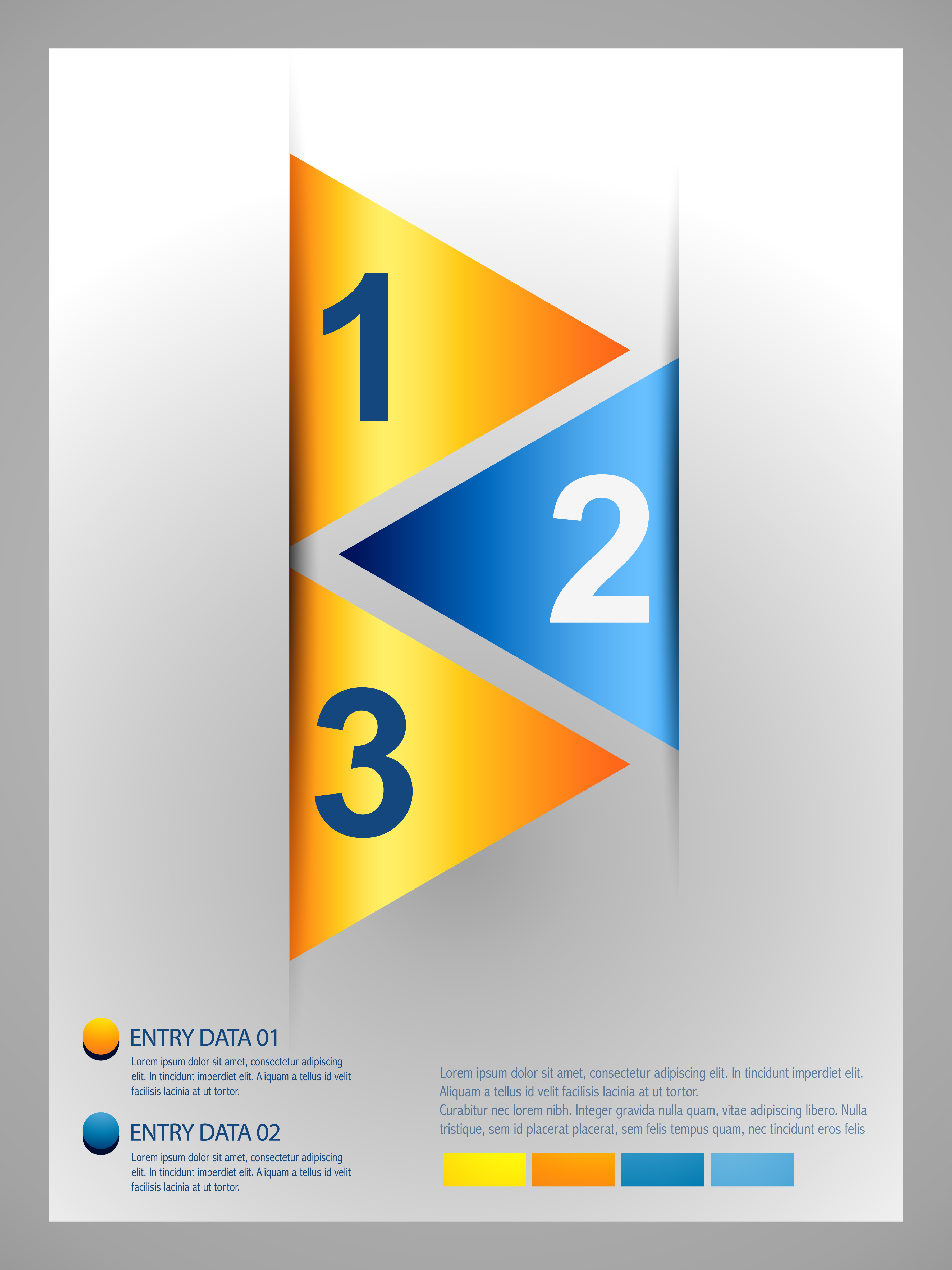 1

2

3

ENTRY DATA 01

Lorem ipsum dolor sit amet, consectetur adipiscing elit. In tincidunt imperdiet elit. Aliquam a tellus id velit facilisis lacinia at ut tortor.

ENTRY DATA 02

Lorem ipsum dolor sit amet, consectetur adipiscing elit. In tincidunt imperdiet elit. Aliquam a tellus id velit facilisis lacinia at ut tortor.

Lorem ipsum dolor sit amet, consectetur adipiscing elit. In tincidunt imperdiet elit. Aliquam a tellus id velit facilisis lacinia at ut tortor.
Curabitur nec lorem nibh. Integer gravida nulla quam, vitae adipiscing libero. Nulla tristique, sem id placerat placerat, sem felis tempus quam, nec tincidunt eros felis