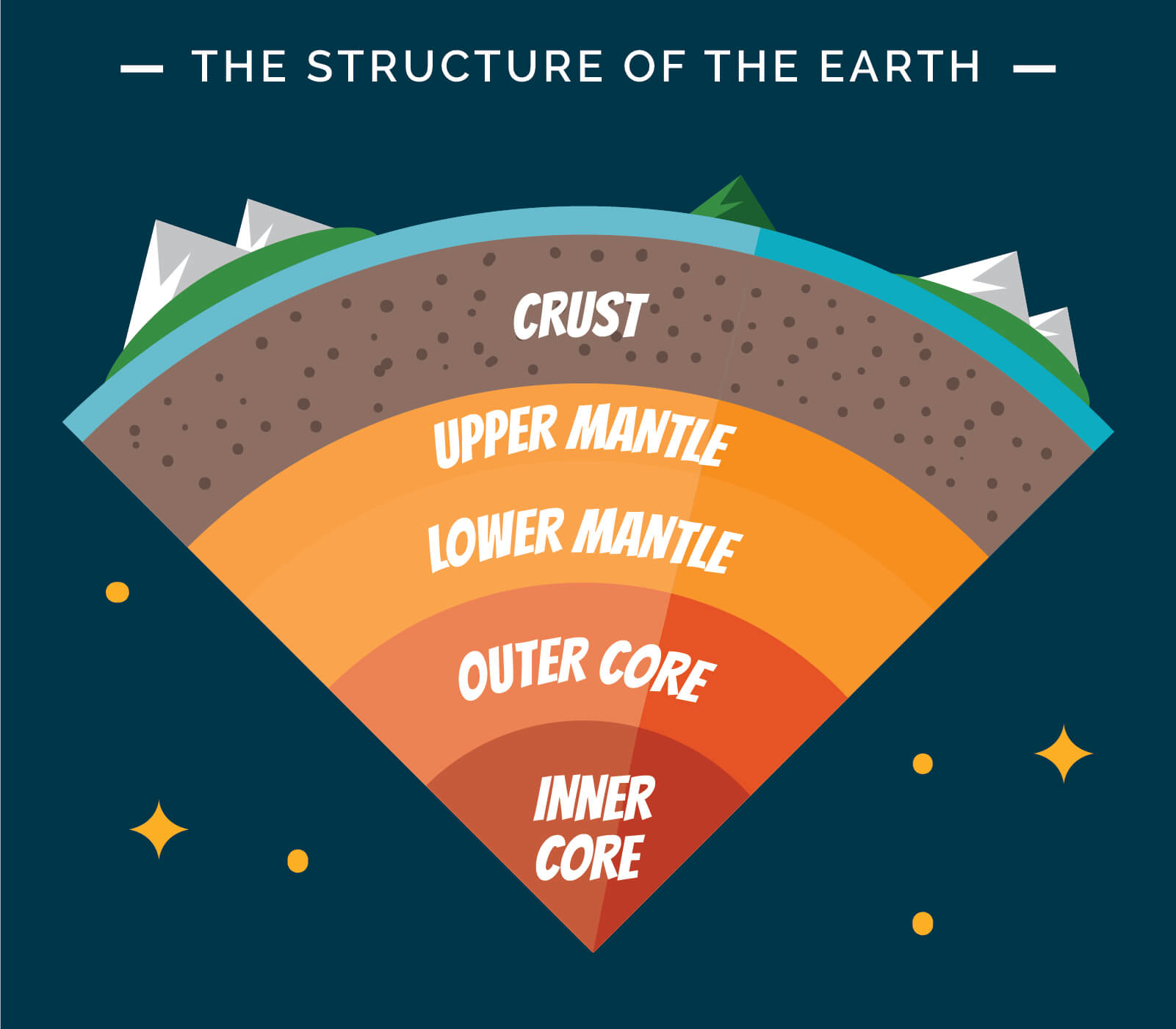 — THE STRUCTURE OF THE EARTH —

CRUST

UPPER MANTLE

LOWER MANTLE

OUTER CORE

INNER CORE