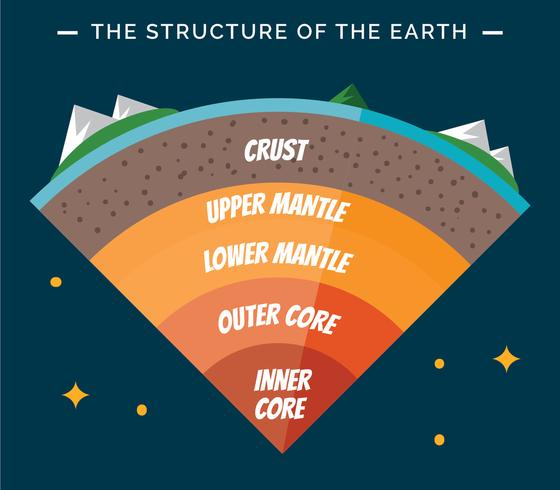 — THE STRUCTURE OF THE EARTH —

CRUST

UPPER MANTLE

LOWER MANTLE

OUTER CORE

INNER CORE