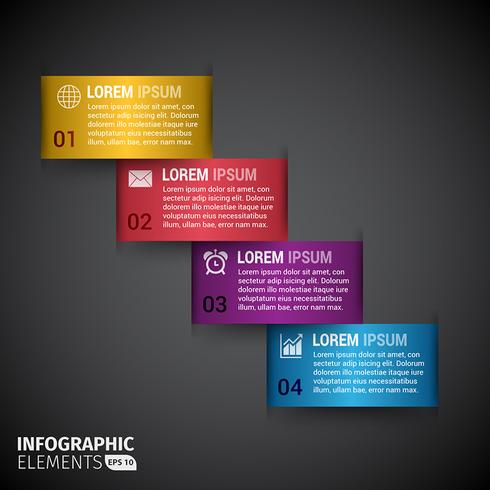 LOREM IPSUM
Lorem ipsum dolor sit amet, con sectetur adip isicing elit. Dolorum dolorem illo molestiae itaque iure voluptatum eius necessitatibus illum, ullam bae, error nam max.
01

LOREM IPSUM
Lorem ipsum dolor sit amet, con sectetur adip isicing elit. Dolorum dolorem illo molestiae itaque iure voluptatum eius necessitatibus illum, ullam bae, error nam max.
02

LOREM IPSUM
Lorem ipsum dolor sit amet, con sectetur adip isicing elit. Dolorum dolorem illo molestiae itaque iure voluptatum eius necessitatibus illum, ullam bae, error nam max.
03

LOREM IPSUM
Lorem ipsum dolor sit amet, con sectetur adip isicing elit. Dolorum dolorem illo molestiae itaque iure voluptatum eius necessitatibus illum, ullam bae, error nam max.
04

INFOGRAPHIC
ELEMENTS EPS 10