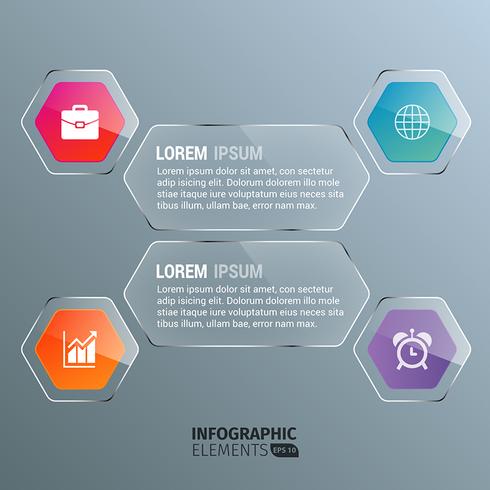 LOREM IPSUM
Lorem ipsum dolor sit amet, con sectetur adip isicing elit. Dolorum dolorem illo mole stiae itaque iure voluptatum eius neces sita tibus illum, ullam bae, error nam max.

LOREM IPSUM
Lorem ipsum dolor sit amet, con sectetur adip isicing elit. Dolorum dolorem illo mole stiae itaque iure voluptatum eius neces sita tibus illum, ullam bae, error nam max.

INFOGRAPHIC
ELEMENTS EPS 10