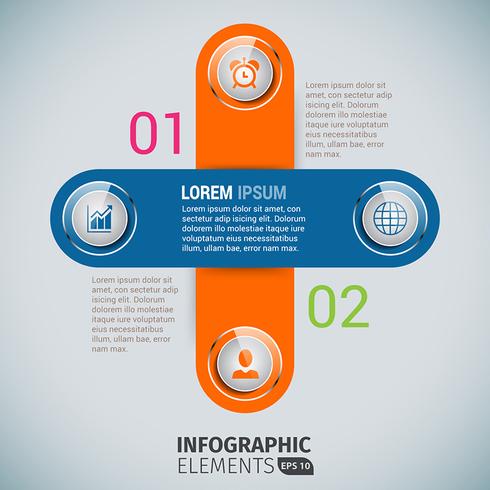 01

Lorem ipsum dolor sit amet, con sectetur adip isicing elit. Dolorum dolorem illo molestiae itaque iure voluptatum eius necessitatibus illum, ullam bae, error nam max.

LOREM IPSUM

Lorem ipsum dolor sit amet, con sectetur adip isicing elit. Dolorum dolorem illo molestiae itaque iure voluptatum eius necessitatibus illum, ullam bae, error nam max.

Lorem ipsum dolor sit amet, con sectetur adip isicing elit. Dolorum dolorem illo molestiae itaque iure voluptatum eius necessitatibus illum, ullam bae, error nam max.

02

INFOGRAPHIC
ELEMENTS EPS 10