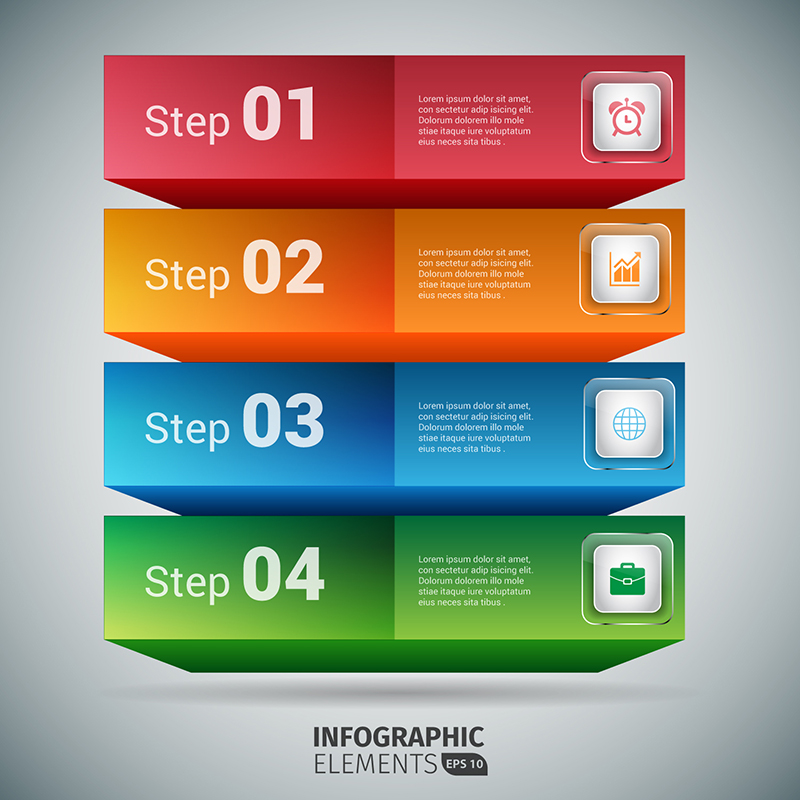 Step 01

Lorem ipsum dolor sit amet, con sectetur adip isicing elit. Dolorum dolorem illo mole stiae itaque iure voluptatum eius neces sita tibus .

Step 02

Lorem ipsum dolor sit amet, con sectetur adip isicing elit. Dolorum dolorem illo mole stiae itaque iure voluptatum eius neces sita tibus .

Step 03

Lorem ipsum dolor sit amet, con sectetur adip isicing elit. Dolorum dolorem illo mole stiae itaque iure voluptatum eius neces sita tibus .

Step 04

Lorem ipsum dolor sit amet, con sectetur adip isicing elit. Dolorum dolorem illo mole stiae itaque iure voluptatum eius neces sita tibus .

INFOGRAPHIC
ELEMENTS EPS 10