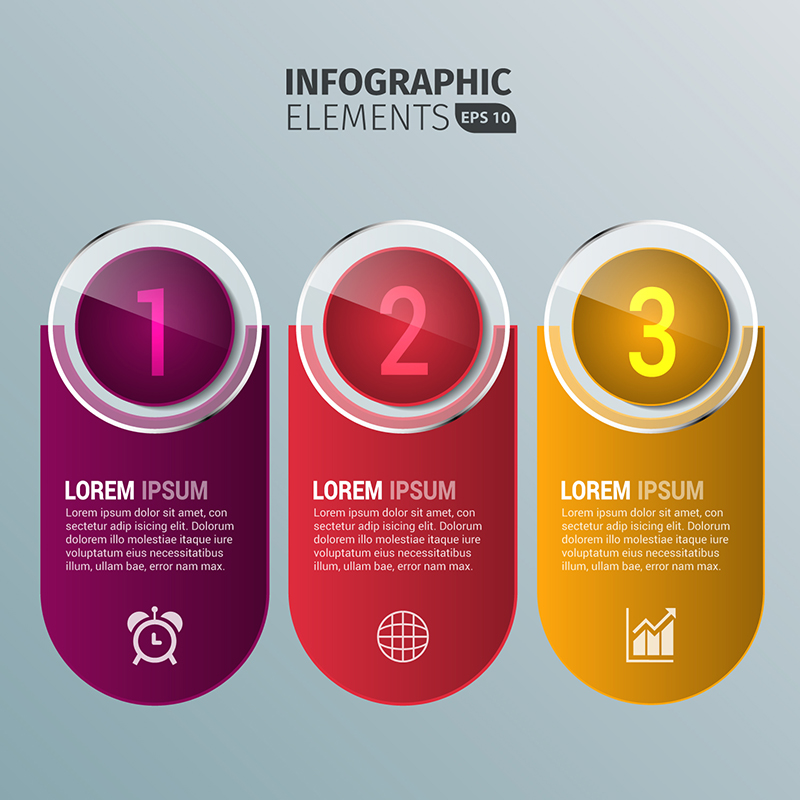 INFOGRAPHIC
ELEMENTS EPS 10

1

LOREM IPSUM
Lorem ipsum dolor sit amet, con sectetur adip isicing elit. Dolorum dolorem illo molestiae itaque iure voluptatum eius necessitatibus illum, ullam bae, error nam max.

2

LOREM IPSUM
Lorem ipsum dolor sit amet, con sectetur adip isicing elit. Dolorum dolorem illo molestiae itaque iure voluptatum eius necessitatibus illum, ullam bae, error nam max.

3

LOREM IPSUM
Lorem ipsum dolor sit amet, con sectetur adip isicing elit. Dolorum dolorem illo molestiae itaque iure voluptatum eius necessitatibus illum, ullam bae, error nam max.