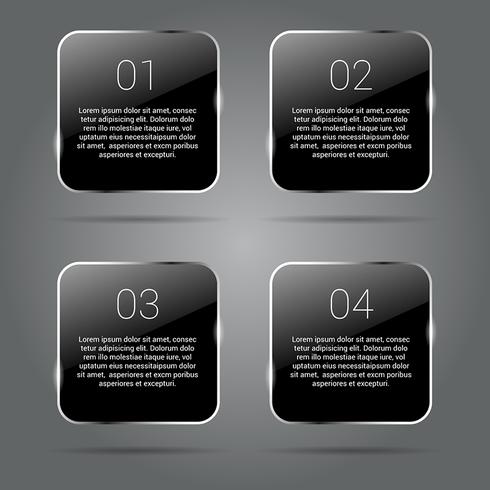 01

Lorem ipsum dolor sit amet, consec tetur adipisicing elit. Dolorum dolo rem illo molestiae itaque iure, vol uptatum eius necessitaipsum dolor sit amet, asperiores et excm poribus asperiores et excepturi.

02

Lorem ipsum dolor sit amet, consec tetur adipisicing elit. Dolorum dolo rem illo molestiae itaque iure, vol uptatum eius necessitaipsum dolor sit amet, asperiores et excm poribus asperiores et excepturi.

03

Lorem ipsum dolor sit amet, consec tetur adipisicing elit. Dolorum dolo rem illo molestiae itaque iure, vol uptatum eius necessitaipsum dolor sit amet, asperiores et excm poribus asperiores et excepturi.

04

Lorem ipsum dolor sit amet, consec tetur adipisicing elit. Dolorum dolo rem illo molestiae itaque iure, vol uptatum eius necessitaipsum dolor sit amet, asperiores et excm poribus asperiores et excepturi.