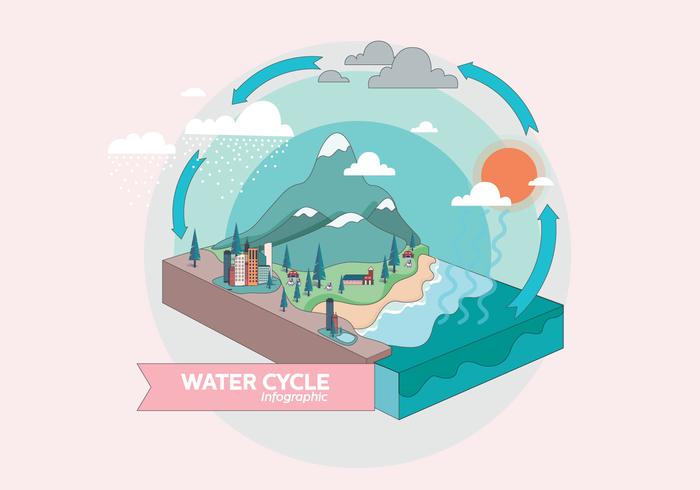 WATER CYCLE
Infographic