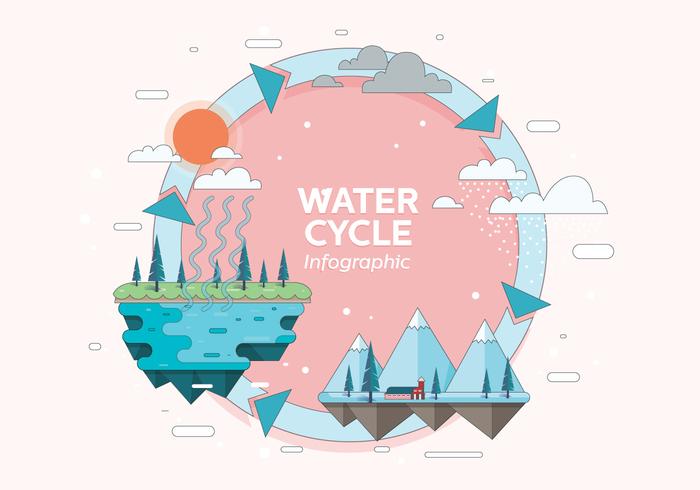 WATER CYCLE
Infographic