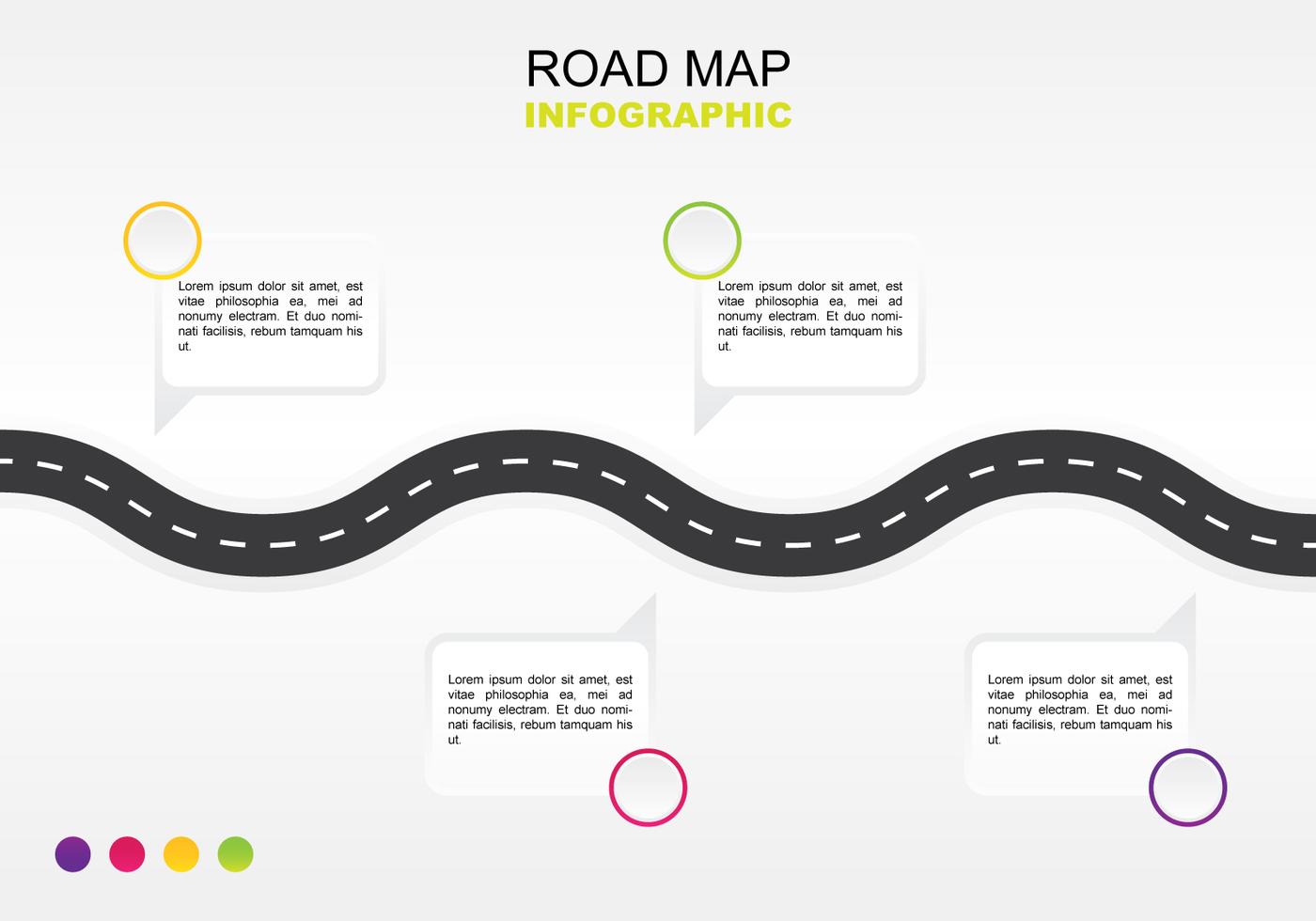 ROAD MAP
INFOGRAPHIC

Lorem ipsum dolor sit amet, est vitae philosophia ea, mei ad nonumy electram. Et duo nominati facilisis, rebum tamquam his ut.

Lorem ipsum dolor sit amet, est vitae philosophia ea, mei ad nonumy electram. Et duo nominati facilisis, rebum tamquam his ut.

Lorem ipsum dolor sit amet, est vitae philosophia ea, mei ad nonumy electram. Et duo nominati facilisis, rebum tamquam his ut.

Lorem ipsum dolor sit amet, est vitae philosophia ea, mei ad nonumy electram. Et duo nominati facilisis, rebum tamquam his ut.