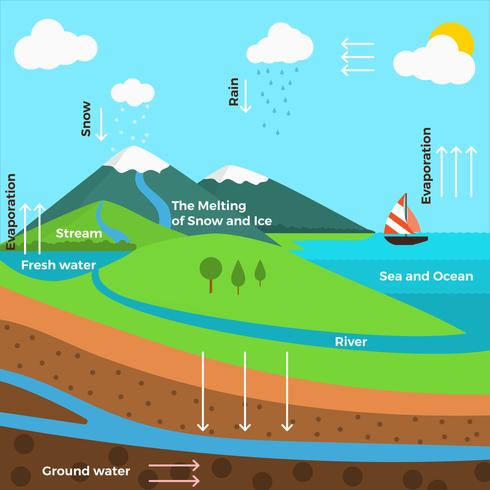 Snow

Rain

Evaporation

Evaporation

The Melting of Snow and Ice

Stream

Fresh water

Sea and Ocean

River

Ground water