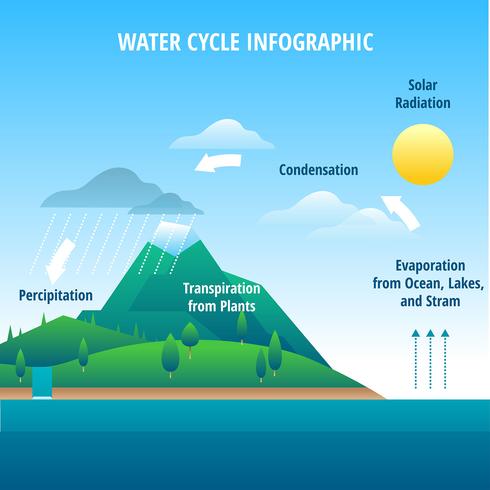 WATER CYCLE INFOGRAPHIC

Solar Radiation

Condensation

Percipitation

Transpiration from Plants

Evaporation from Ocean, Lakes, and Stram