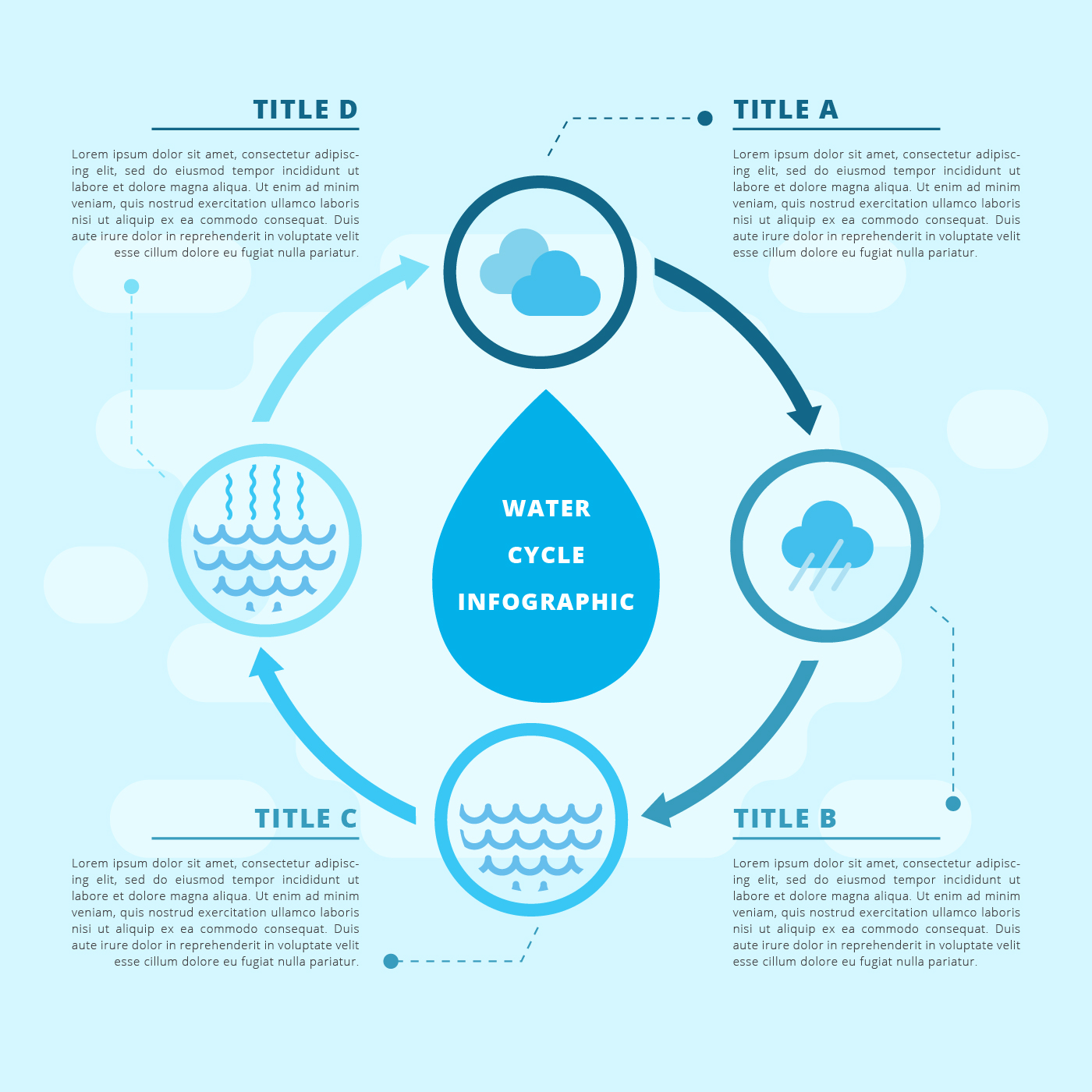 TITLE D

Lorem ipsum dolor sit amet, consectetur adipiscing elit, sed do eiusmod tempor incididunt ut labore et dolore magna aliqua. Ut enim ad minim veniam, quis nostrud exercitation ullamco laboris nisi ut aliquip ex ea commodo consequat. Duis aute irure dolor in reprehenderit in voluptate velit esse cillum dolore eu fugiat nulla pariatur.

TITLE A

Lorem ipsum dolor sit amet, consectetur adipiscing elit, sed do eiusmod tempor incididunt ut labore et dolore magna aliqua. Ut enim ad minim veniam, quis nostrud exercitation ullamco laboris nisi ut aliquip ex ea commodo consequat. Duis aute irure dolor in reprehenderit in voluptate velit esse cillum dolore eu fugiat nulla pariatur.

WATER
CYCLE
INFOGRAPHIC

TITLE C

Lorem ipsum dolor sit amet, consectetur adipiscing elit, sed do eiusmod tempor incididunt ut labore et dolore magna aliqua. Ut enim ad minim veniam, quis nostrud exercitation ullamco laboris nisi ut aliquip ex ea commodo consequat. Duis aute irure dolor in reprehenderit in voluptate velit esse cillum dolore eu fugiat nulla pariatur.

TITLE B

Lorem ipsum dolor sit amet, consectetur adipiscing elit, sed do eiusmod tempor incididunt ut labore et dolore magna aliqua. Ut enim ad minim veniam, quis nostrud exercitation ullamco laboris nisi ut aliquip ex ea commodo consequat. Duis aute irure dolor in reprehenderit in voluptate velit esse cillum dolore eu fugiat nulla pariatur.