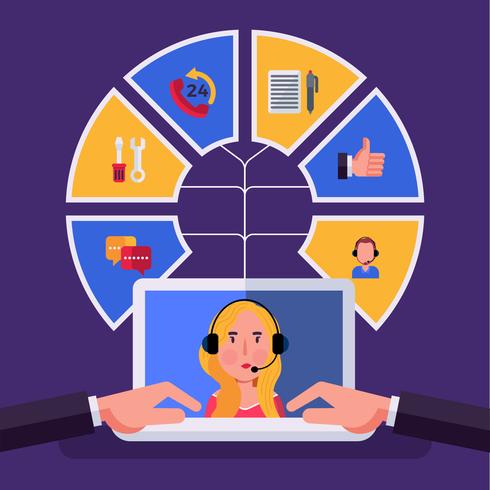 24