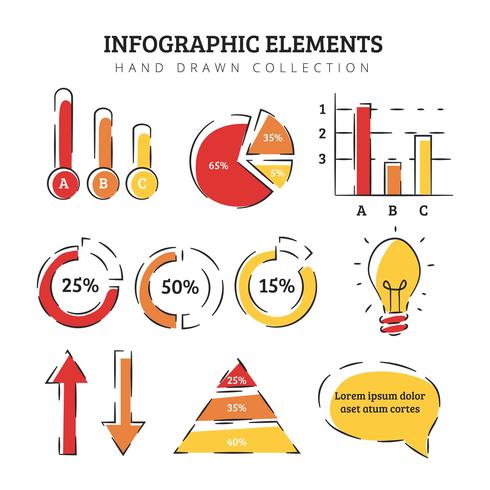 INFOGRAPHIC ELEMENTS
HAND DRAWN COLLECTION

A B C

65%
35%
5%

1
2
3
A B C

25%
50%
15%

25%
35%
40%

Lorem ipsum dolor aset atum cortes