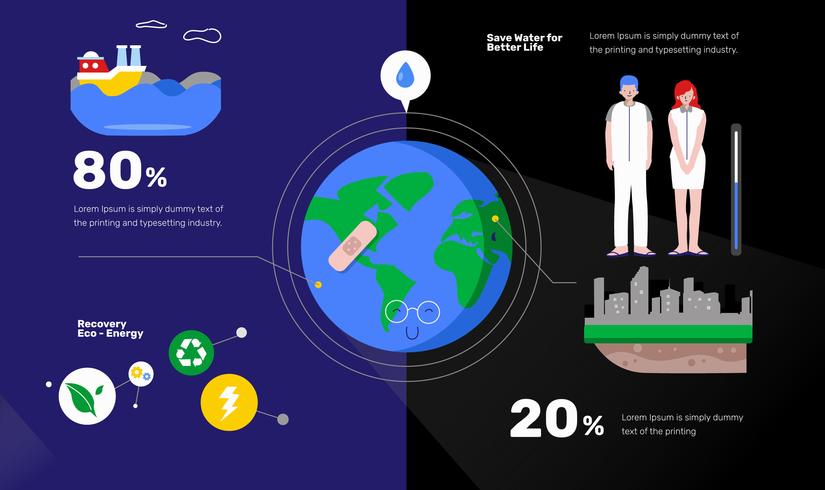 80%

Lorem Ipsum is simply dummy text of the printing and typesetting industry.

Recovery Eco - Energy

Save Water for Better Life

Lorem Ipsum is simply dummy text of the printing and typesetting industry.

20%

Lorem Ipsum is simply dummy text of the printing