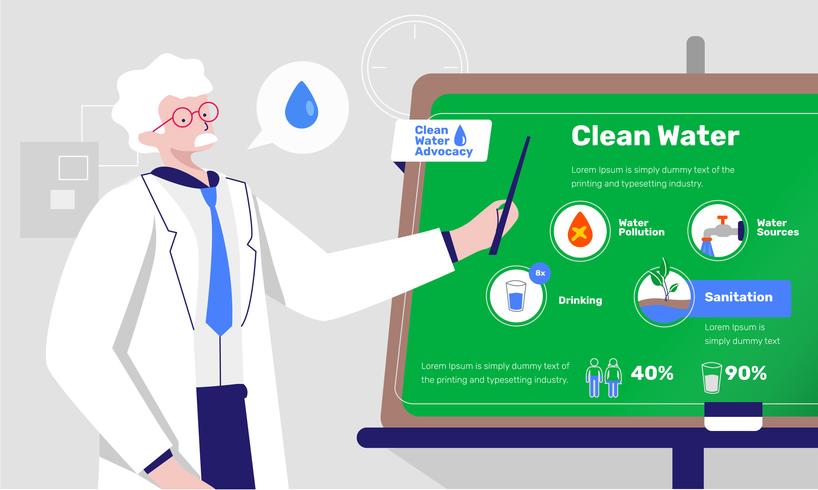 Clean Water Advocacy

Clean Water

Lorem Ipsum is simply dummy text of the printing and typesetting industry.

Water Pollution

Water Sources

8x

Drinking

Sanitation

Lorem Ipsum is simply dummy text

Lorem Ipsum is simply dummy text of the printing and typesetting industry.

40%

90%