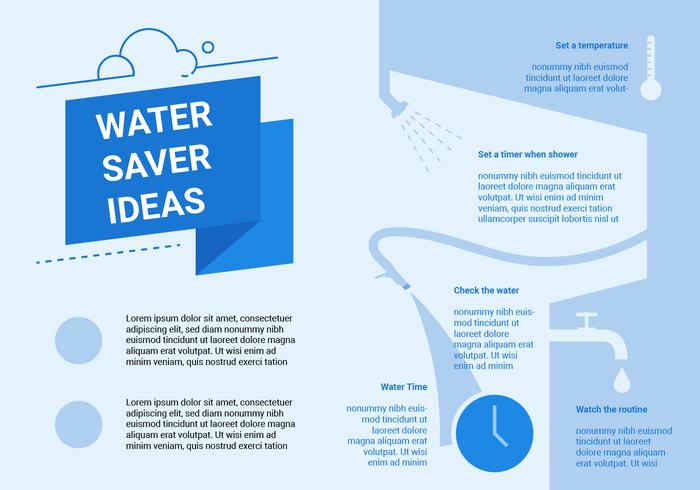 WATER SAVER IDEAS

Lorem ipsum dolor sit amet, consectetuer adipiscing elit, sed diam nonummy nibh euismod tincidunt ut laoreet dolore magna aliquam erat volutpat. Ut wisi enim ad minim veniam, quis nostrud exerci tation

Lorem ipsum dolor sit amet, consectetuer adipiscing elit, sed diam nonummy nibh euismod tincidunt ut laoreet dolore magna aliquam erat volutpat. Ut wisi enim ad minim veniam, quis nostrud exerci tation

Set a temperature

nonummy nibh euismod tincidunt ut laoreet dolore magna aliquam erat volut-

Set a timer when shower

nonummy nibh euismod tincidunt ut laoreet dolore magna aliquam erat volutpat. Ut wisi enim ad minim veniam, quis nostrud exerci tation ullamcorper suscipit lobortis nisl ut

Check the water

nonummy nibh euismod tincidunt ut laoreet dolore magna aliquam erat volutpat. Ut wisi enim ad minim

Water Time

nonummy nibh euismod tincidunt ut laoreet dolore magna aliquam erat volutpat. Ut wisi enim ad minim

Watch the routine

nonummy nibh euismod tincidunt ut laoreet dolore magna aliquam erat volutpat. Ut wisi