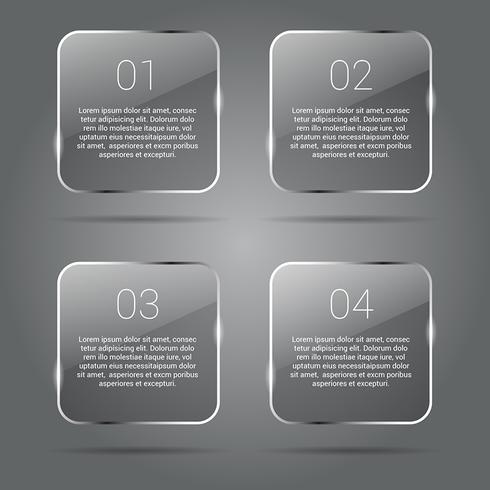 01

Lorem ipsum dolor sit amet, consec tetur adipisicing elit. Dolorum dolo rem illo molestiae itaque iure, vol uptatum eius necessitaipsum dolor sit amet, asperiores et excm poribus asperiores et excepturi.

02

Lorem ipsum dolor sit amet, consec tetur adipisicing elit. Dolorum dolo rem illo molestiae itaque iure, vol uptatum eius necessitaipsum dolor sit amet, asperiores et excm poribus asperiores et excepturi.

03

Lorem ipsum dolor sit amet, consec tetur adipisicing elit. Dolorum dolo rem illo molestiae itaque iure, vol uptatum eius necessitaipsum dolor sit amet, asperiores et excm poribus asperiores et excepturi.

04

Lorem ipsum dolor sit amet, consec tetur adipisicing elit. Dolorum dolo rem illo molestiae itaque iure, vol uptatum eius necessitaipsum dolor sit amet, asperiores et excm poribus asperiores et excepturi.