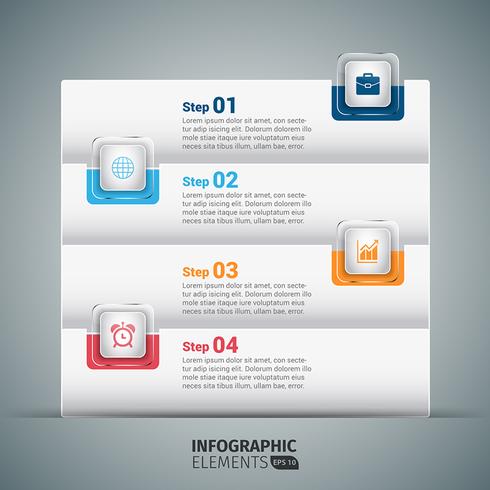 Step 01
Lorem ipsum dolor sit amet, con sectetur adip isicing elit. Dolorum dolorem illo mole stiae itaque iure voluptatum eius neces sita tibus illum, ullam bae, error.

Step 02
Lorem ipsum dolor sit amet, con sectetur adip isicing elit. Dolorum dolorem illo mole stiae itaque iure voluptatum eius neces sita tibus illum, ullam bae, error.

Step 03
Lorem ipsum dolor sit amet, con sectetur adip isicing elit. Dolorum dolorem illo mole stiae itaque iure voluptatum eius neces sita tibus illum, ullam bae, error.

Step 04
Lorem ipsum dolor sit amet, con sectetur adip isicing elit. Dolorum dolorem illo mole stiae itaque iure voluptatum eius neces sita tibus illum, ullam bae, error.

INFOGRAPHIC
ELEMENTS EPS 10