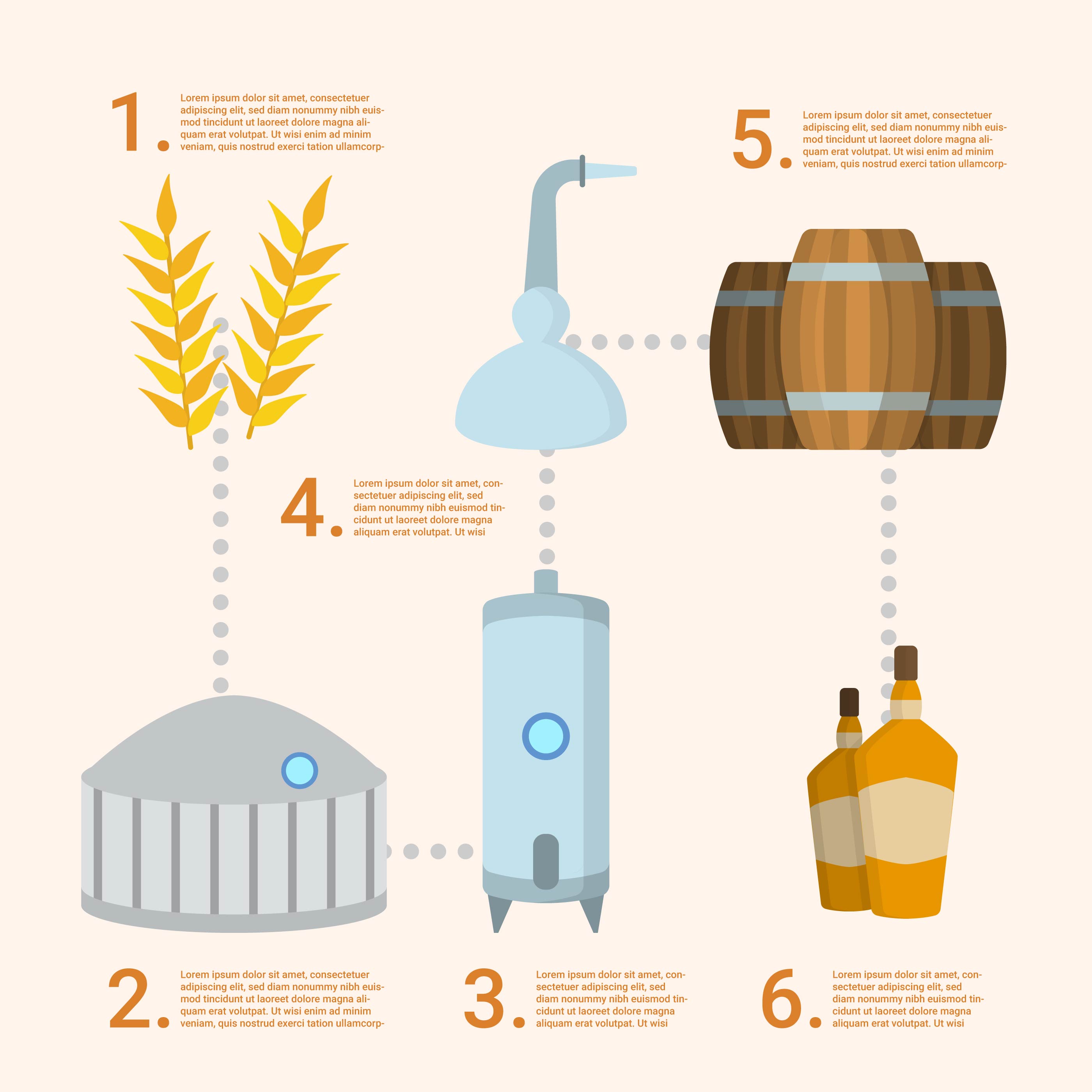 1. Lorem ipsum dolor sit amet, consectetuer adipiscing elit, sed diam nonummy nibh euismod tincidunt ut laoreet dolore magna aliquam erat volutpat. Ut wisi enim ad minim veniam, quis nostrud exerci tation ullamcorp-

5. Lorem ipsum dolor sit amet, consectetuer adipiscing elit, sed diam nonummy nibh euismod tincidunt ut laoreet dolore magna aliquam erat volutpat. Ut wisi enim ad minim veniam, quis nostrud exerci tation ullamcorp-

4. Lorem ipsum dolor sit amet, consectetuer adipiscing elit, sed diam nonummy nibh euismod tincidunt ut laoreet dolore magna aliquam erat volutpat. Ut wisi

2. Lorem ipsum dolor sit amet, consectetuer adipiscing elit, sed diam nonummy nibh euismod tincidunt ut laoreet dolore magna aliquam erat volutpat. Ut wisi enim ad minim veniam, quis nostrud exerci tation ullamcorp-

3. Lorem ipsum dolor sit amet, consectetuer adipiscing elit, sed diam nonummy nibh euismod tincidunt ut laoreet dolore magna aliquam erat volutpat. Ut wisi

6. Lorem ipsum dolor sit amet, consectetuer adipiscing elit, sed diam nonummy nibh euismod tincidunt ut laoreet dolore magna aliquam erat volutpat. Ut wisi