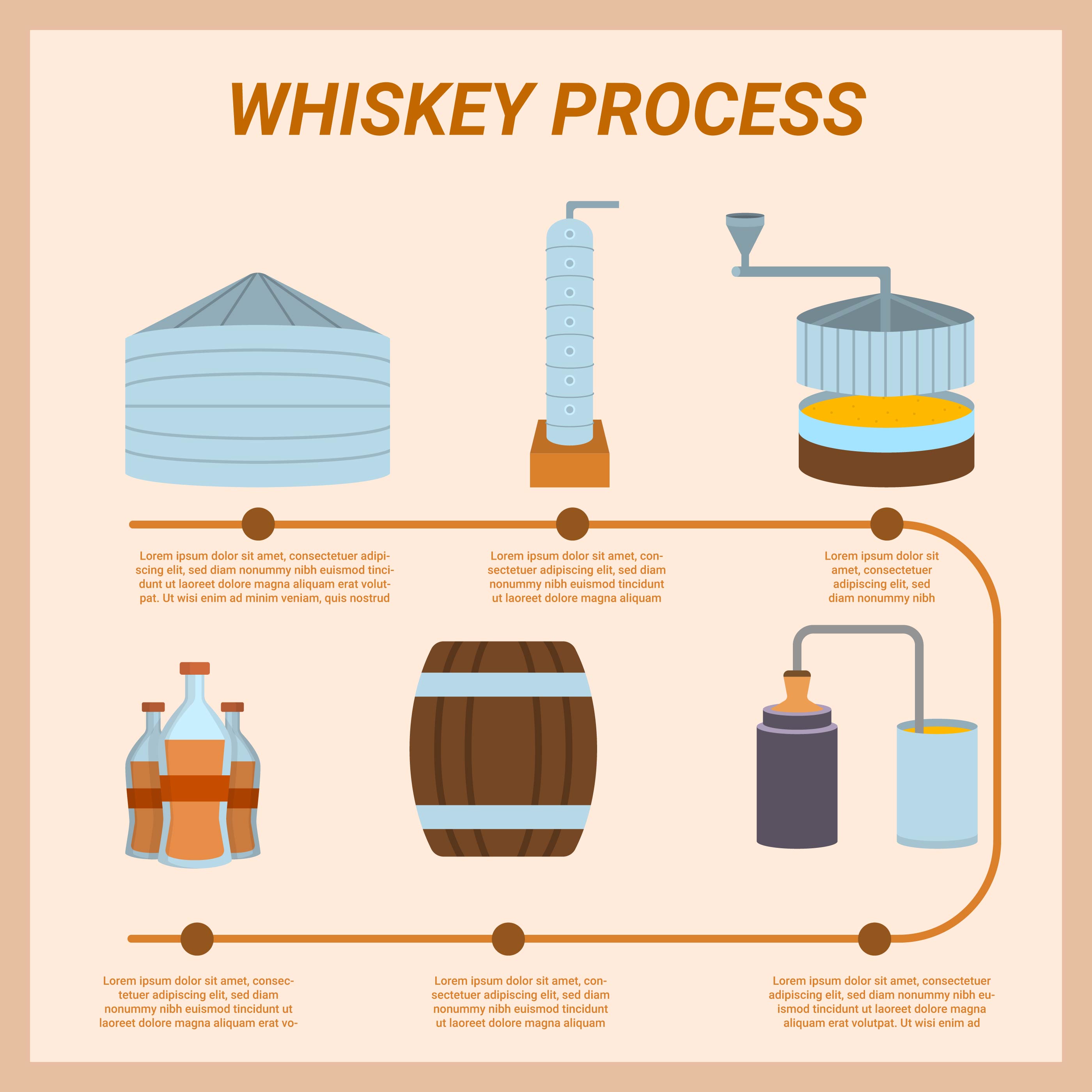 WHISKEY PROCESS

Lorem ipsum dolor sit amet, consectetuer adipiscing elit, sed diam nonummy nibh euismod tincidunt ut laoreet dolore magna aliquam erat volutpat. Ut wisi enim ad minim veniam, quis nostrud

Lorem ipsum dolor sit amet, consectetuer adipiscing elit, sed diam nonummy nibh euismod tincidunt ut laoreet dolore magna aliquam

Lorem ipsum dolor sit amet, consectetuer adipiscing elit, sed diam nonummy nibh

Lorem ipsum dolor sit amet, consectetuer adipiscing elit, sed diam nonummy nibh euismod tincidunt ut laoreet dolore magna aliquam erat vo-

Lorem ipsum dolor sit amet, consectetuer adipiscing elit, sed diam nonummy nibh euismod tincidunt ut laoreet dolore magna aliquam

Lorem ipsum dolor sit amet, consectetuer adipiscing elit, sed diam nonummy nibh euismod tincidunt ut laoreet dolore magna aliquam erat volutpat. Ut wisi enim ad