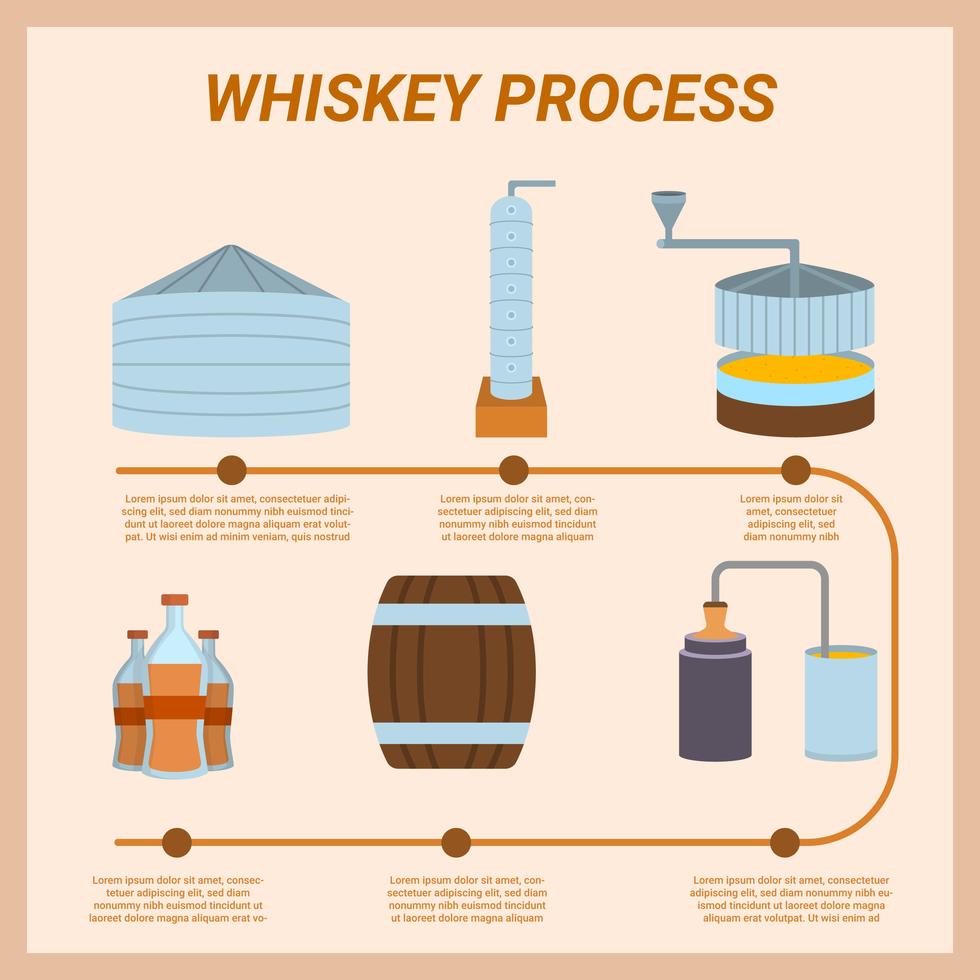 WHISKEY PROCESS

Lorem ipsum dolor sit amet, consectetuer adipiscing elit, sed diam nonummy nibh euismod tincidunt ut laoreet dolore magna aliquam erat volutpat. Ut wisi enim ad minim veniam, quis nostrud

Lorem ipsum dolor sit amet, consectetuer adipiscing elit, sed diam nonummy nibh euismod tincidunt ut laoreet dolore magna aliquam

Lorem ipsum dolor sit amet, consectetuer adipiscing elit, sed diam nonummy nibh

Lorem ipsum dolor sit amet, consectetuer adipiscing elit, sed diam nonummy nibh euismod tincidunt ut laoreet dolore magna aliquam erat vo-

Lorem ipsum dolor sit amet, consectetuer adipiscing elit, sed diam nonummy nibh euismod tincidunt ut laoreet dolore magna aliquam

Lorem ipsum dolor sit amet, consectetuer adipiscing elit, sed diam nonummy nibh euismod tincidunt ut laoreet dolore magna aliquam erat volutpat. Ut wisi enim ad