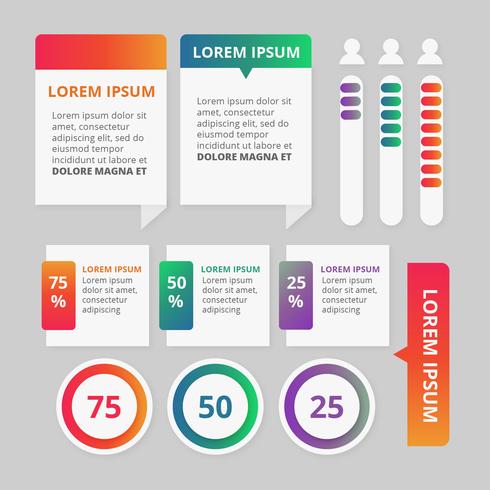 LOREM IPSUM

Lorem ipsum dolor sit amet, consectetur adipiscing elit, sed do eiusmod tempor incididunt ut labore et DOLORE MAGNA ET

LOREM IPSUM

Lorem ipsum dolor sit amet, consectetur adipiscing elit, sed do eiusmod tempor incididunt ut labore et DOLORE MAGNA ET

75 %

LOREM IPSUM
Lorem ipsum dolor sit amet, consectetur adipiscing

50 %

LOREM IPSUM
Lorem ipsum dolor sit amet, consectetur adipiscing

25 %

LOREM IPSUM
Lorem ipsum dolor sit amet, consectetur adipiscing

LOREM IPSUM

75

50

25